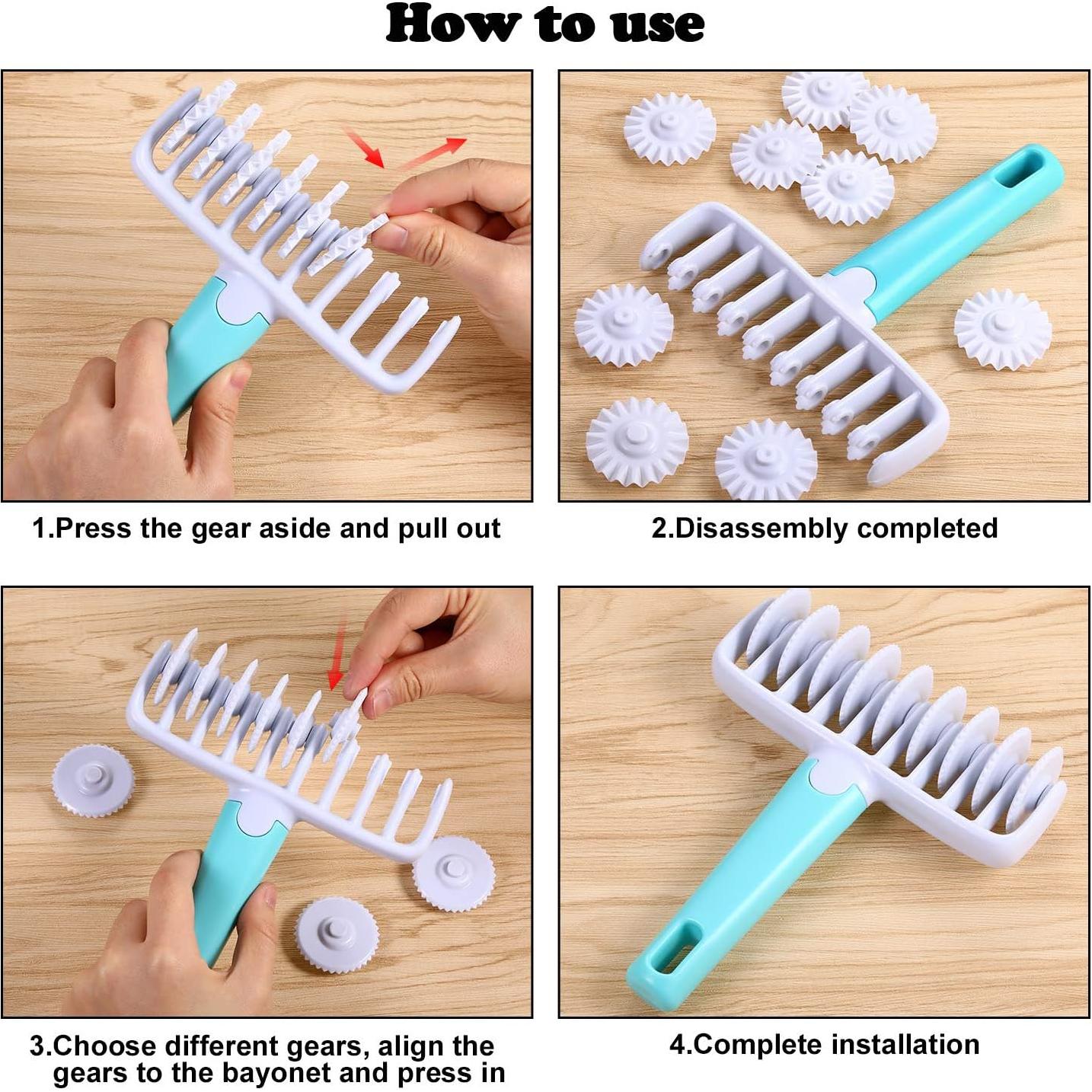 How to use

1.Press the gear aside and pull out

2.Disassembly completed

3.Choose different gears, align the gears to the bayonet and press in

4.Complete installation