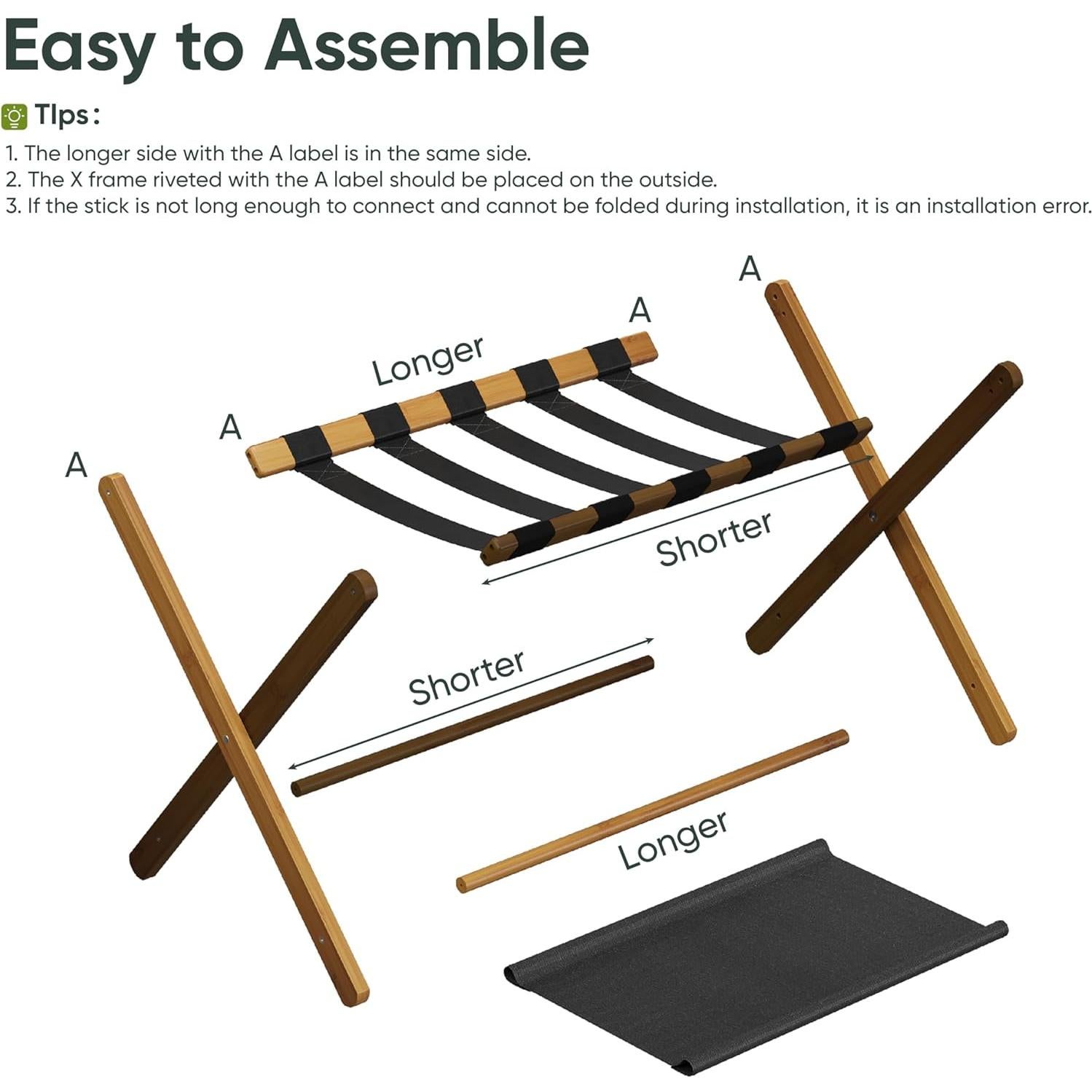 Easy to Assemble

TIps:

1. The longer side with the A label is in the same side.
2. The X frame riveted with the A label should be placed on the outside.
3. If the stick is not long enough to connect and cannot be folded during installation, it is an installation error.

A

A

Longer

A

A

Shorter

Shorter

Longer