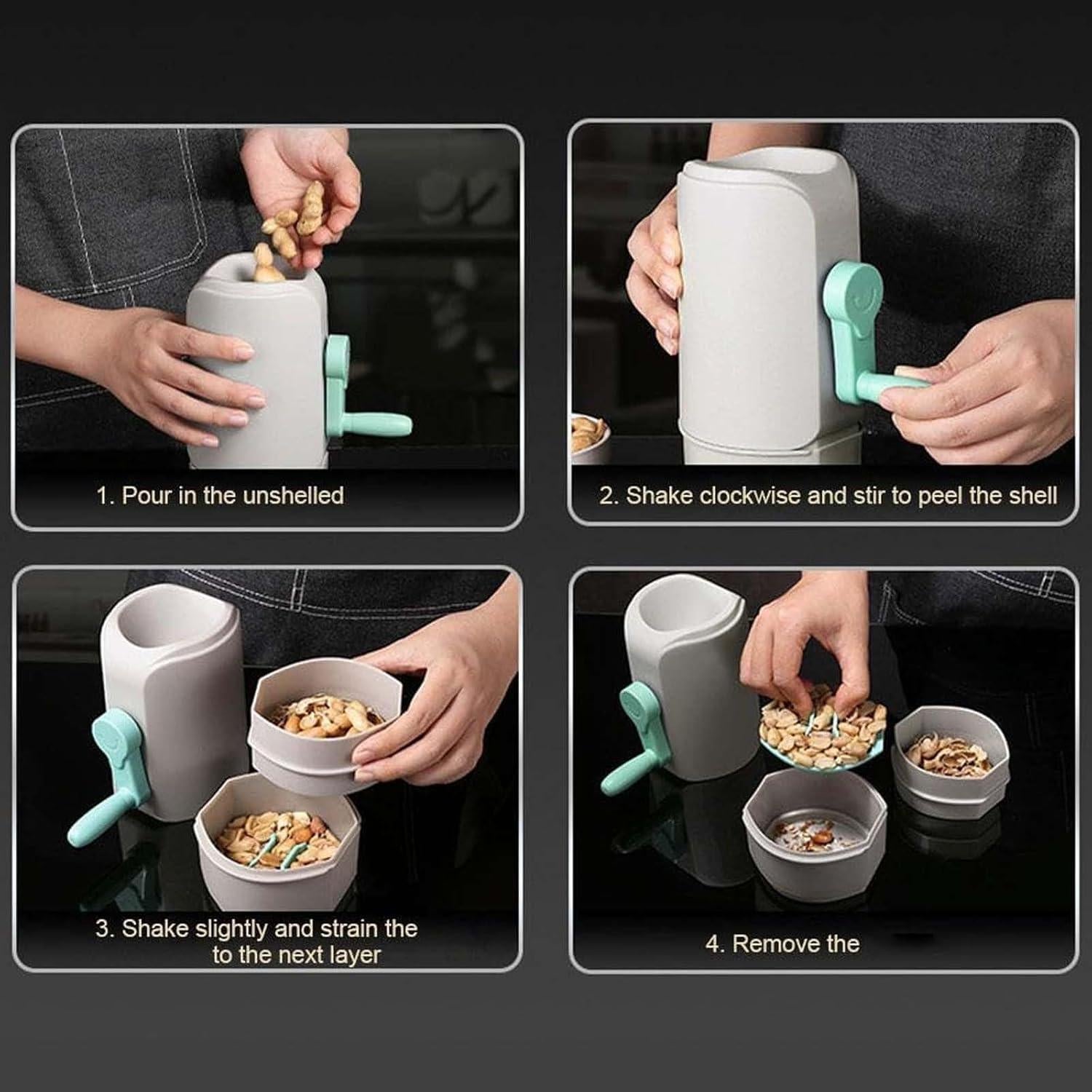 1. Pour in the unshelled

2. Shake clockwise and stir to peel the shell

3. Shake slightly and strain the to the next layer

4. Remove the