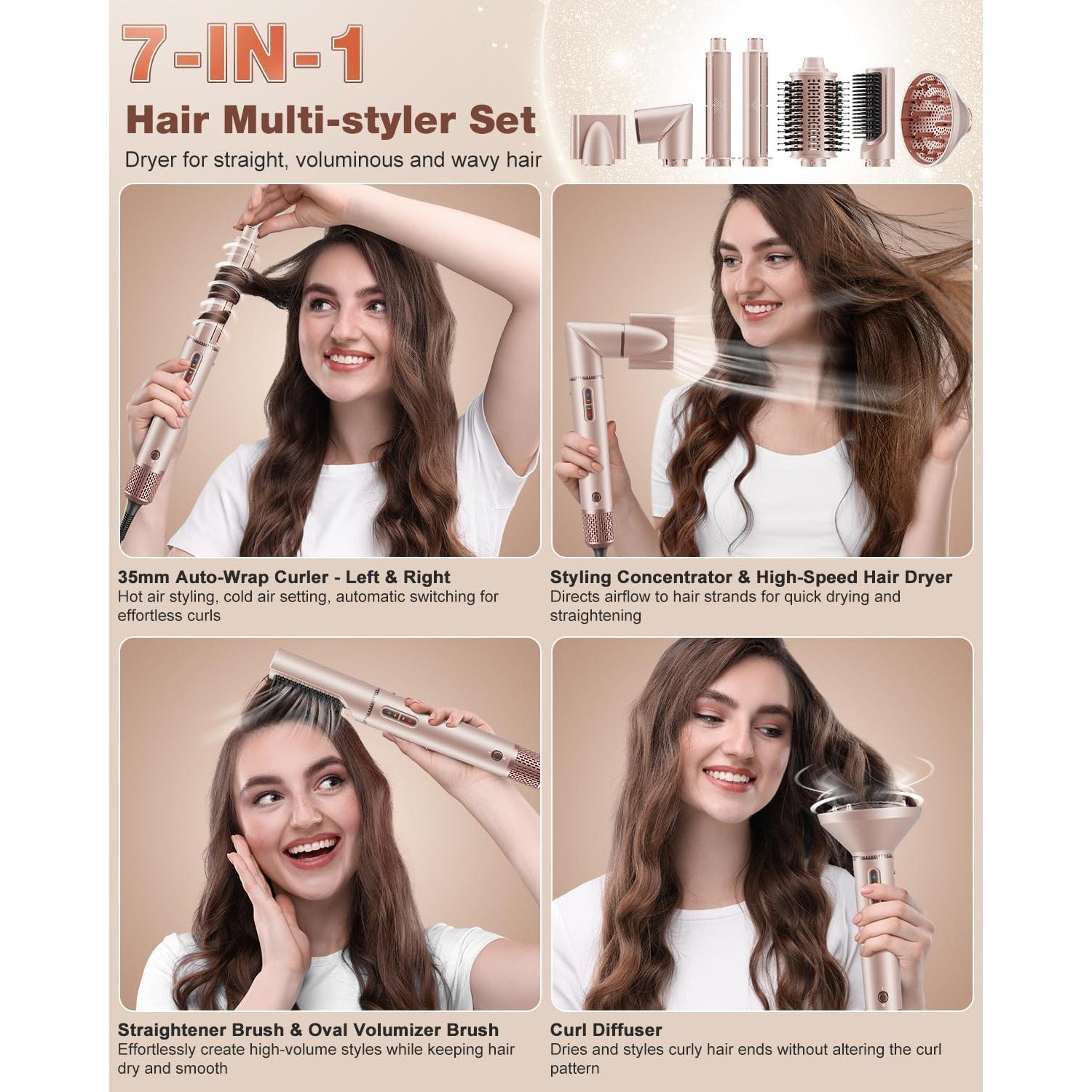 7-IN-1

Hair Multi-styler Set

Dryer for straight, voluminous and wavy hair

35mm Auto-Wrap Curler - Left & Right
Hot air styling, cold air setting, automatic switching for effortless curls

Styling Concentrator & High-Speed Hair Dryer
Directs airflow to hair strands for quick drying and straightening

Straightener Brush & Oval Volumizer Brush
Effortlessly create high-volume styles while keeping hair dry and smooth

Curl Diffuser
Dries and styles curly hair ends without altering the curl pattern