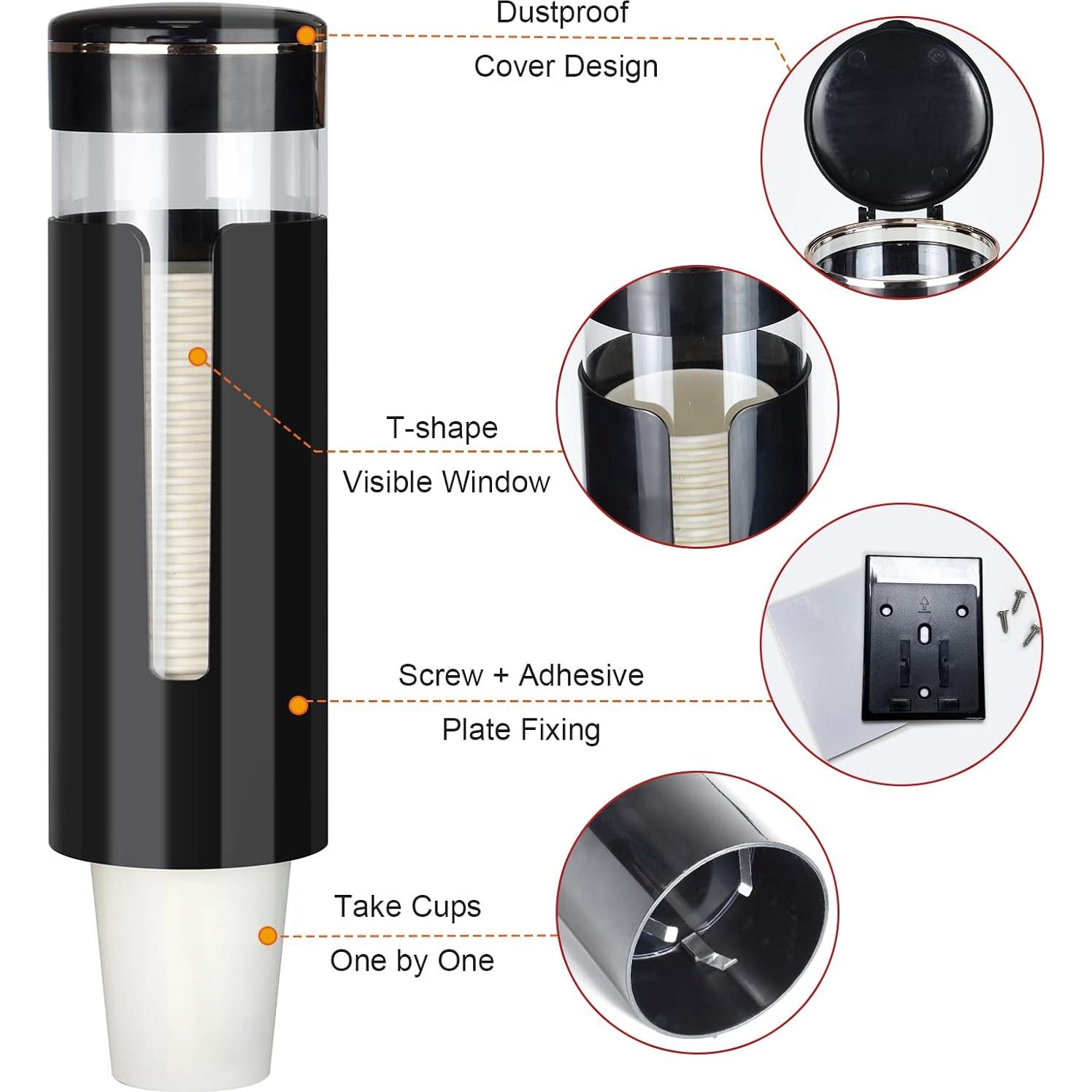 Dustproof
Cover Design

T-shape
Visible Window

Screw + Adhesive
Plate Fixing

Take Cups
One by One