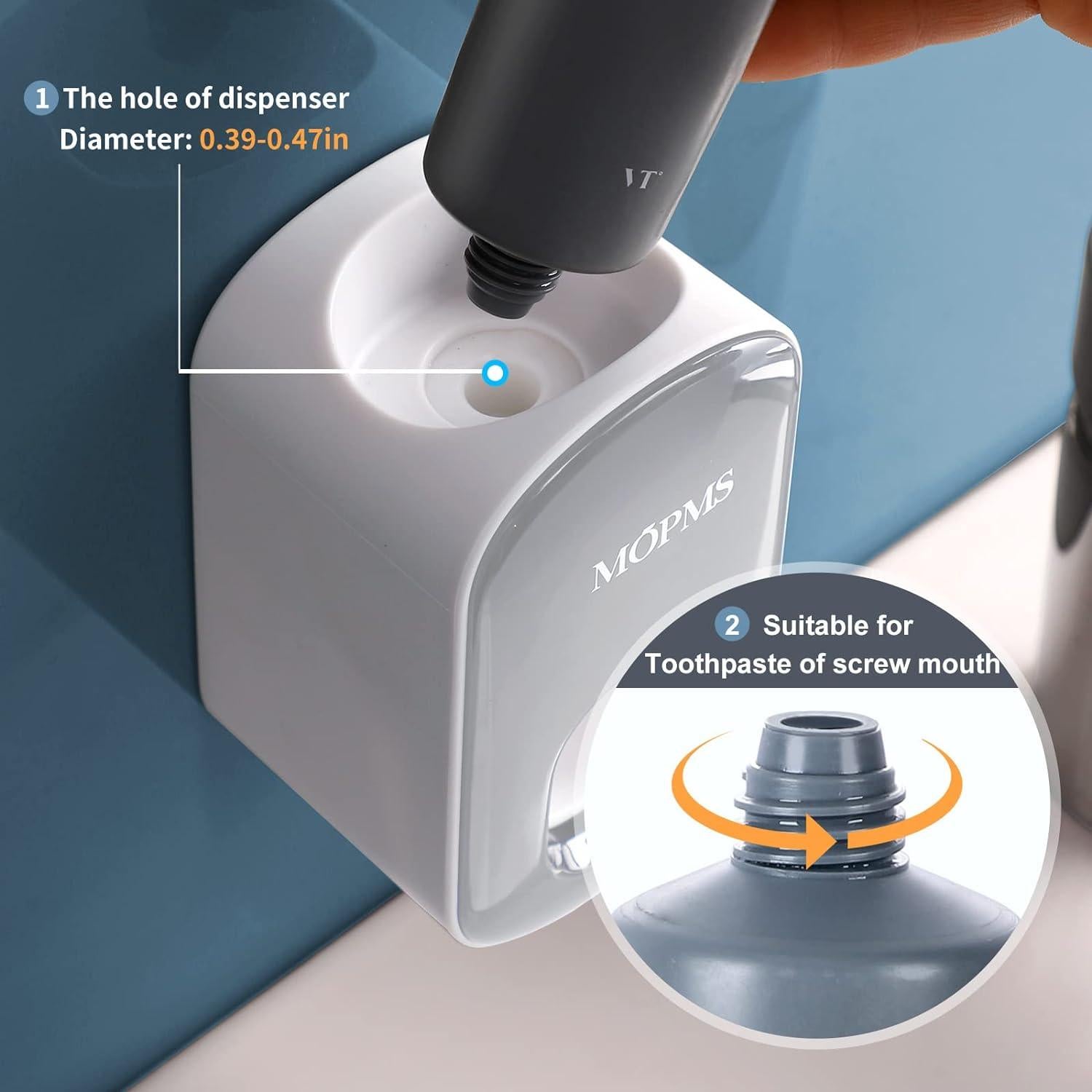 1 The hole of dispenser
Diameter: 0.39-0.47in

VT

MOPMS

2 Suitable for
Toothpaste of screw mouth