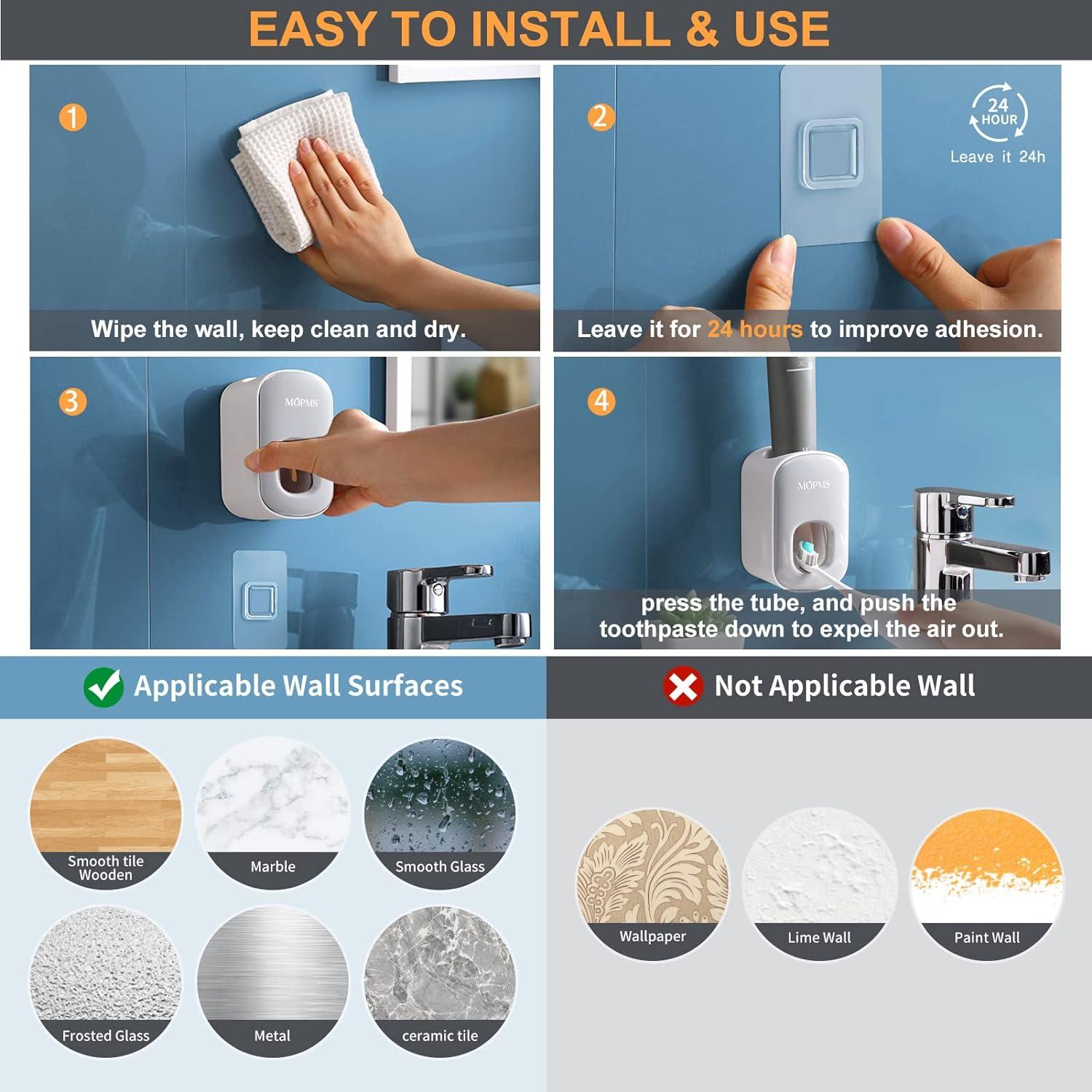 EASY TO INSTALL & USE

1
Wipe the wall, keep clean and dry.

2
24 HOUR
Leave it 24h
Leave it for 24 hours to improve adhesion.

3
MOPMS

4
MOPMS
press the tube, and push the toothpaste down to expel the air out.

Applicable Wall Surfaces

Smooth tile Wooden
Marble
Smooth Glass
Frosted Glass
Metal
ceramic tile

Not Applicable Wall

Wallpaper
Lime Wall
Paint Wall