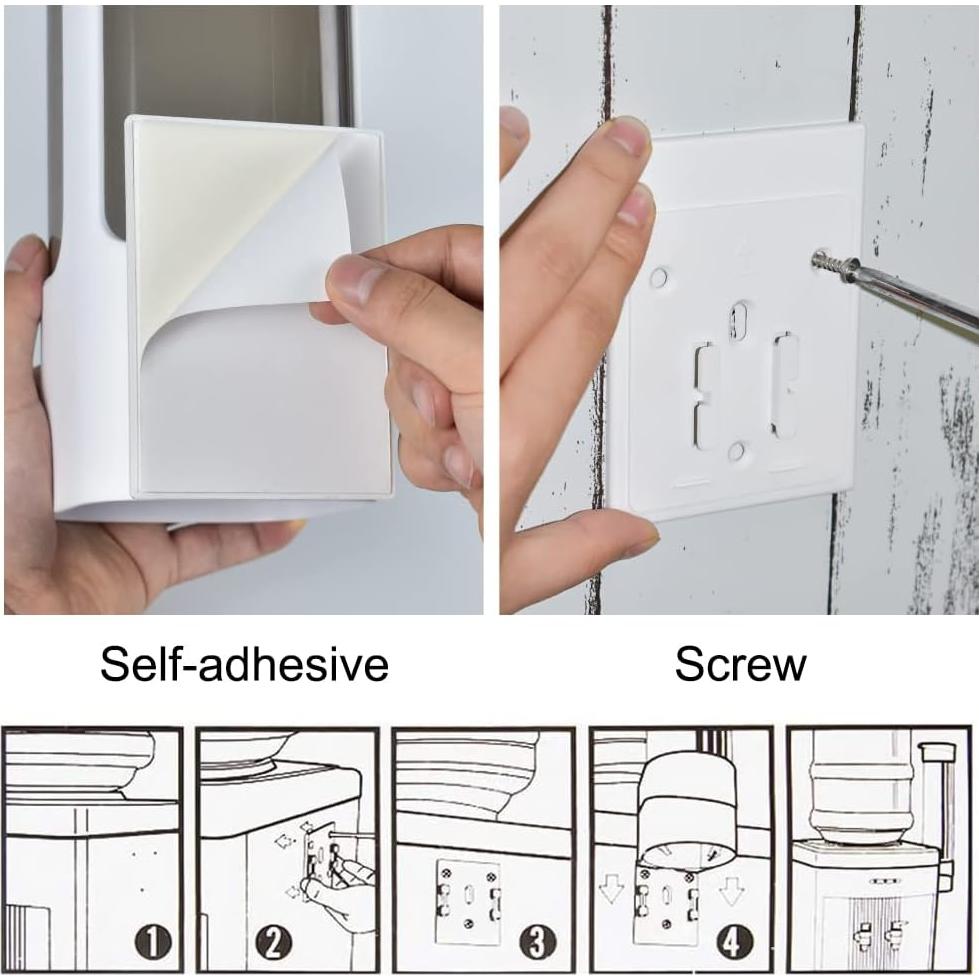 Self-adhesive

Screw

1

2

3

4