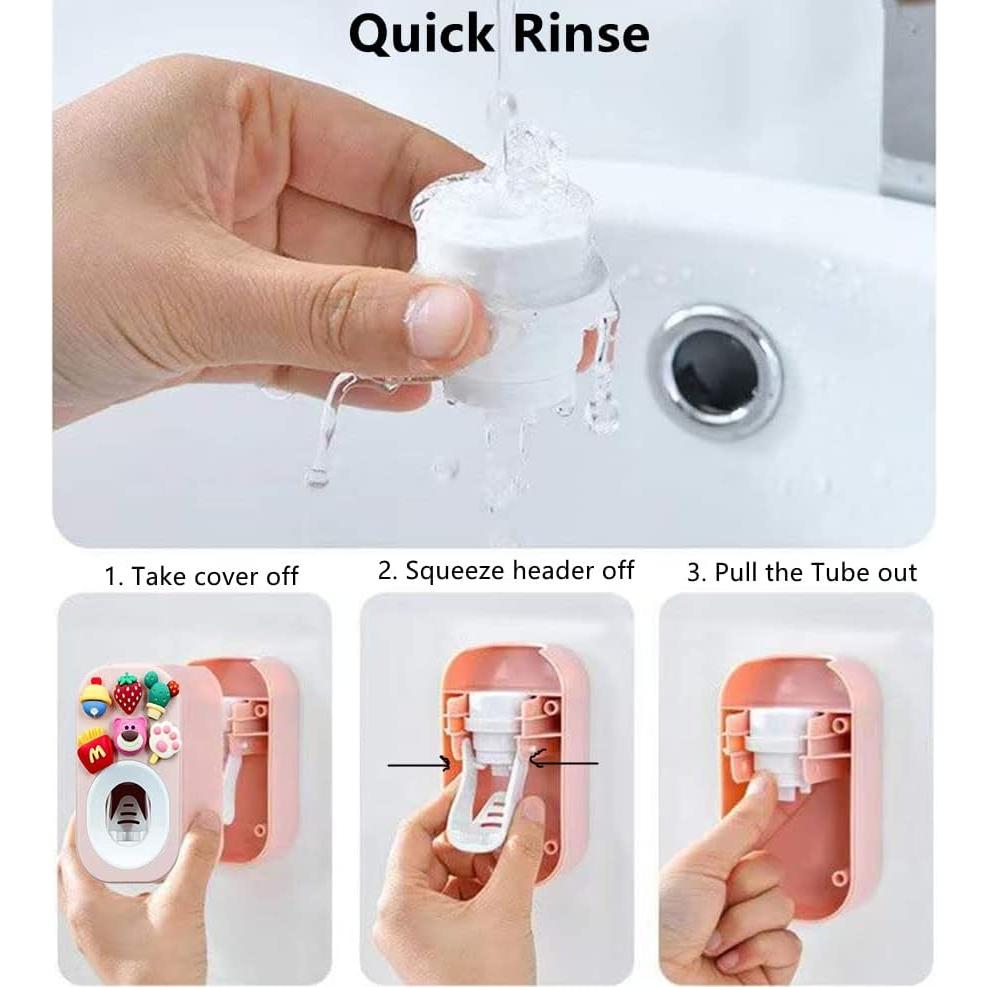 Quick Rinse

1. Take cover off

2. Squeeze header off

3. Pull the Tube out

M