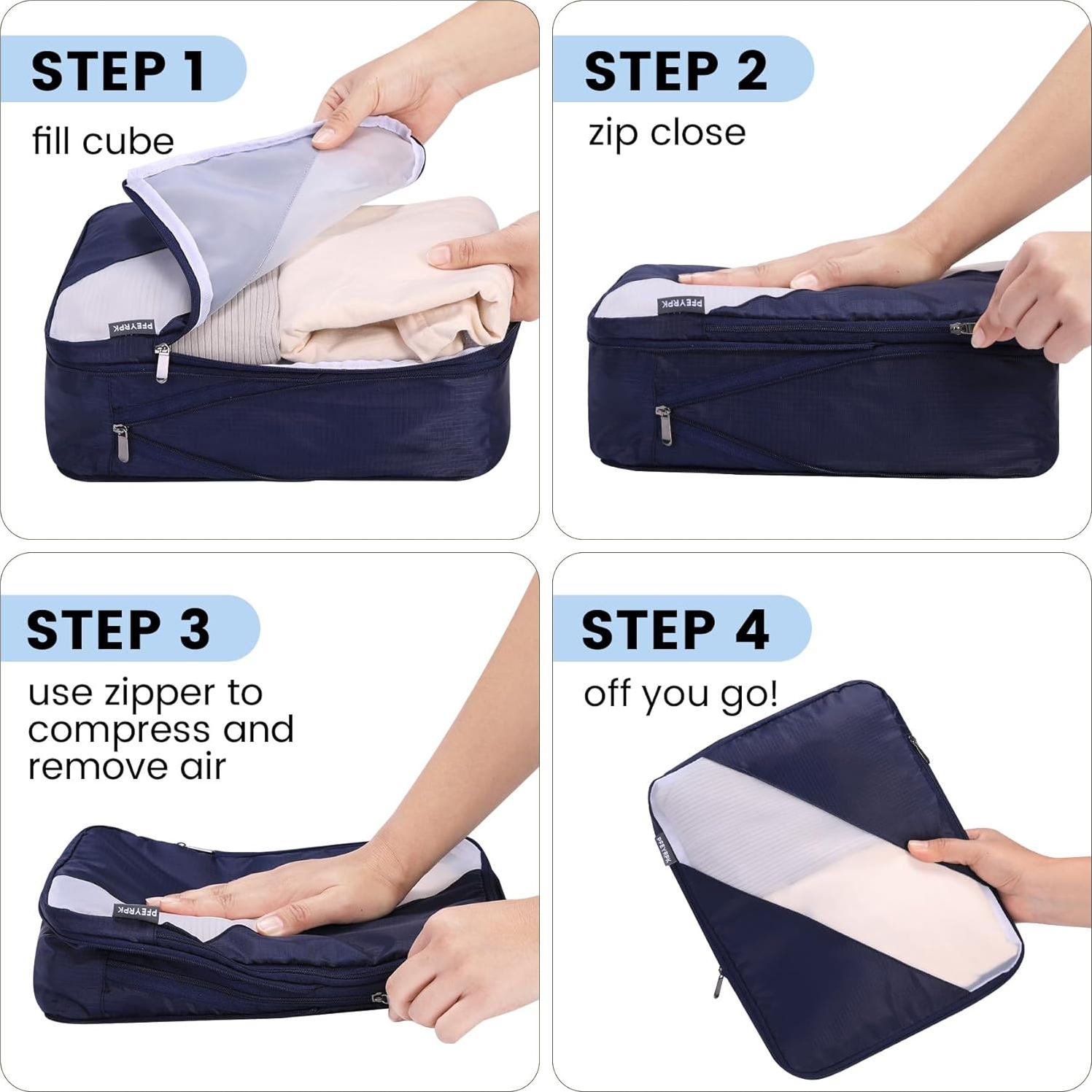 STEP 1
fill cube

PFEYRPK

STEP 2
zip close

PFEYRPK

STEP 3
use zipper to compress and remove air

PFEYRPK

STEP 4
off you go!

PFEYRPK