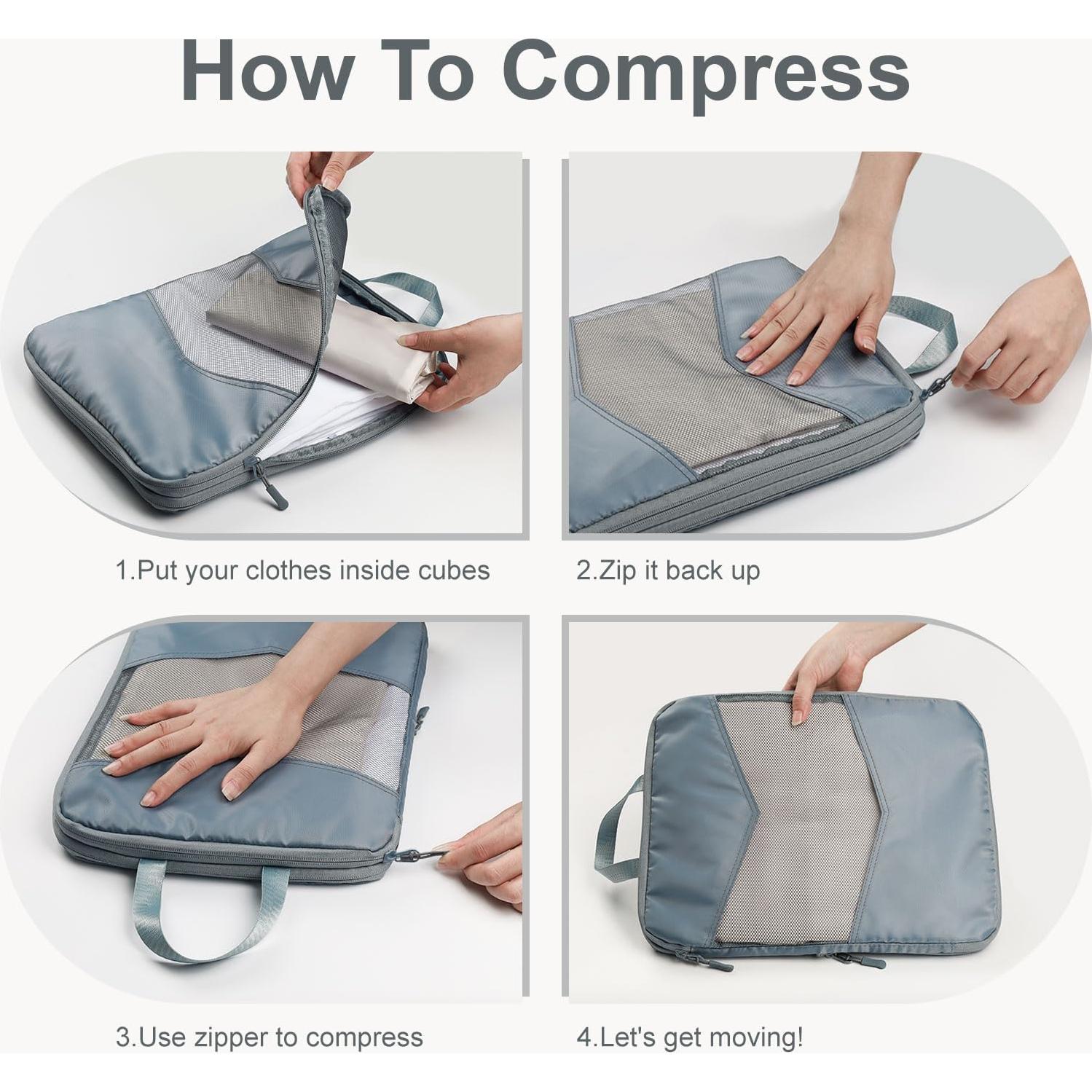 How To Compress

1.Put your clothes inside cubes

2.Zip it back up

3.Use zipper to compress

4.Let's get moving!