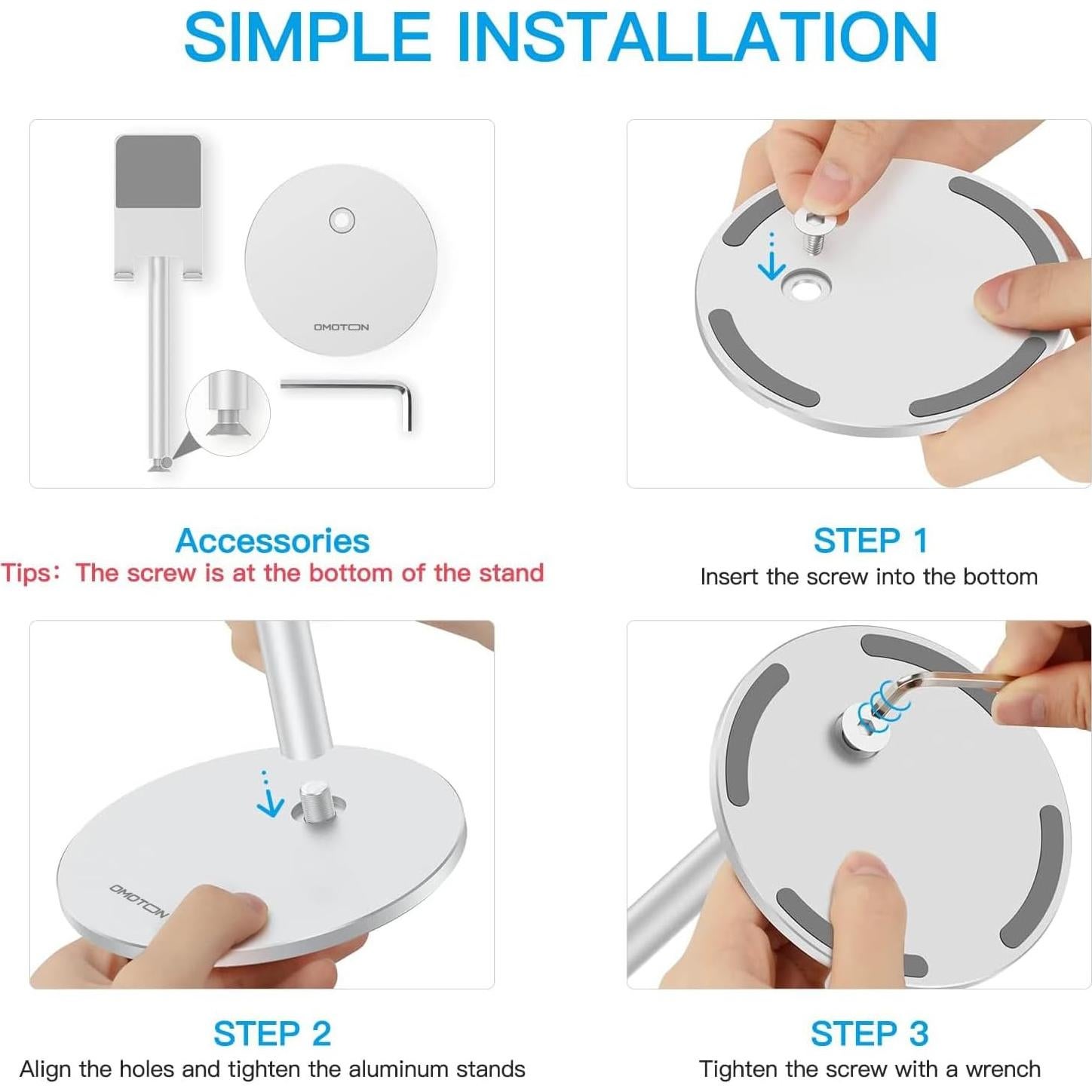 SIMPLE INSTALLATION

OMOTON

Accessories
Tips: The screw is at the bottom of the stand

STEP 1
Insert the screw into the bottom

OMOTON

STEP 2
Align the holes and tighten the aluminum stands

STEP 3
Tighten the screw with a wrench