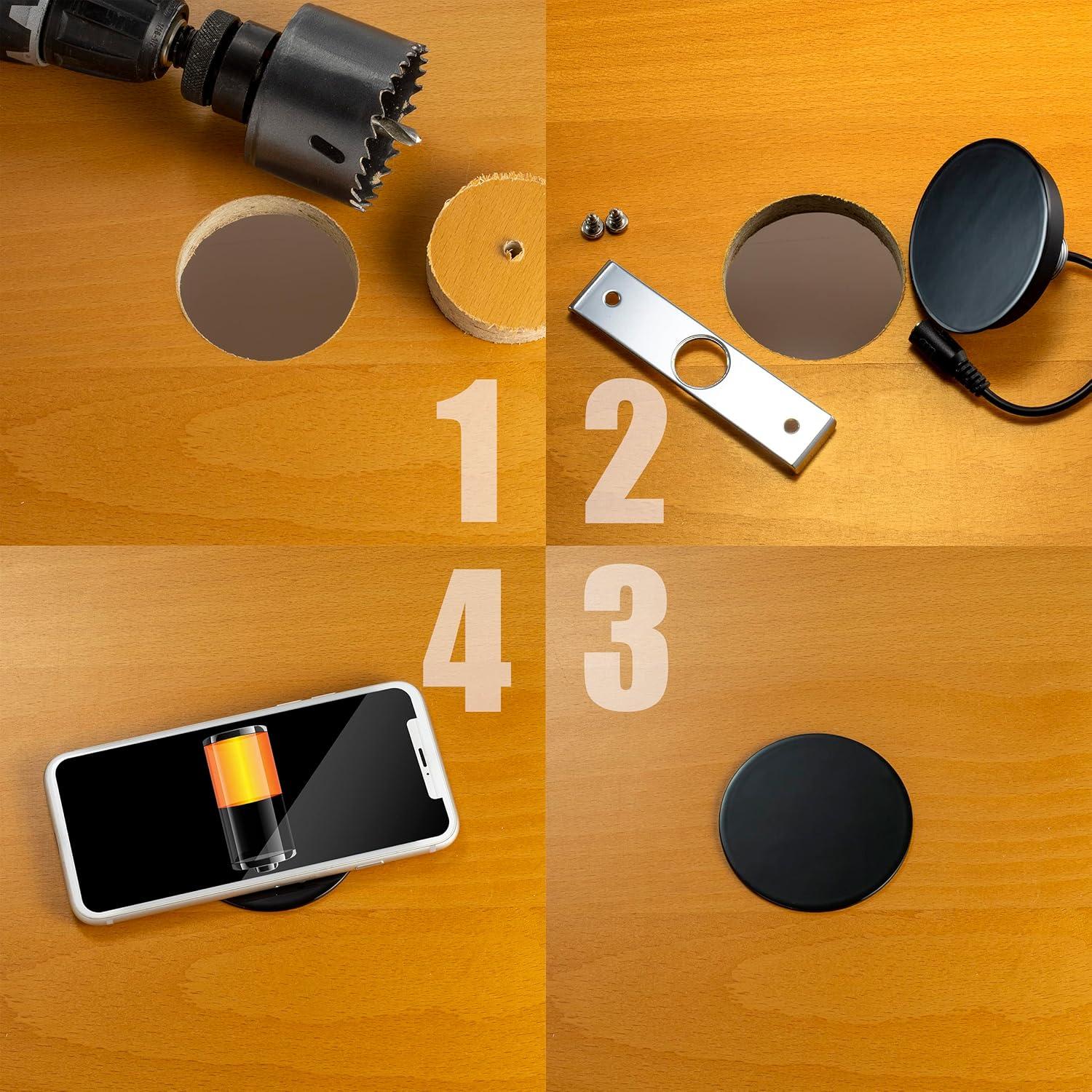 1 2
4 3