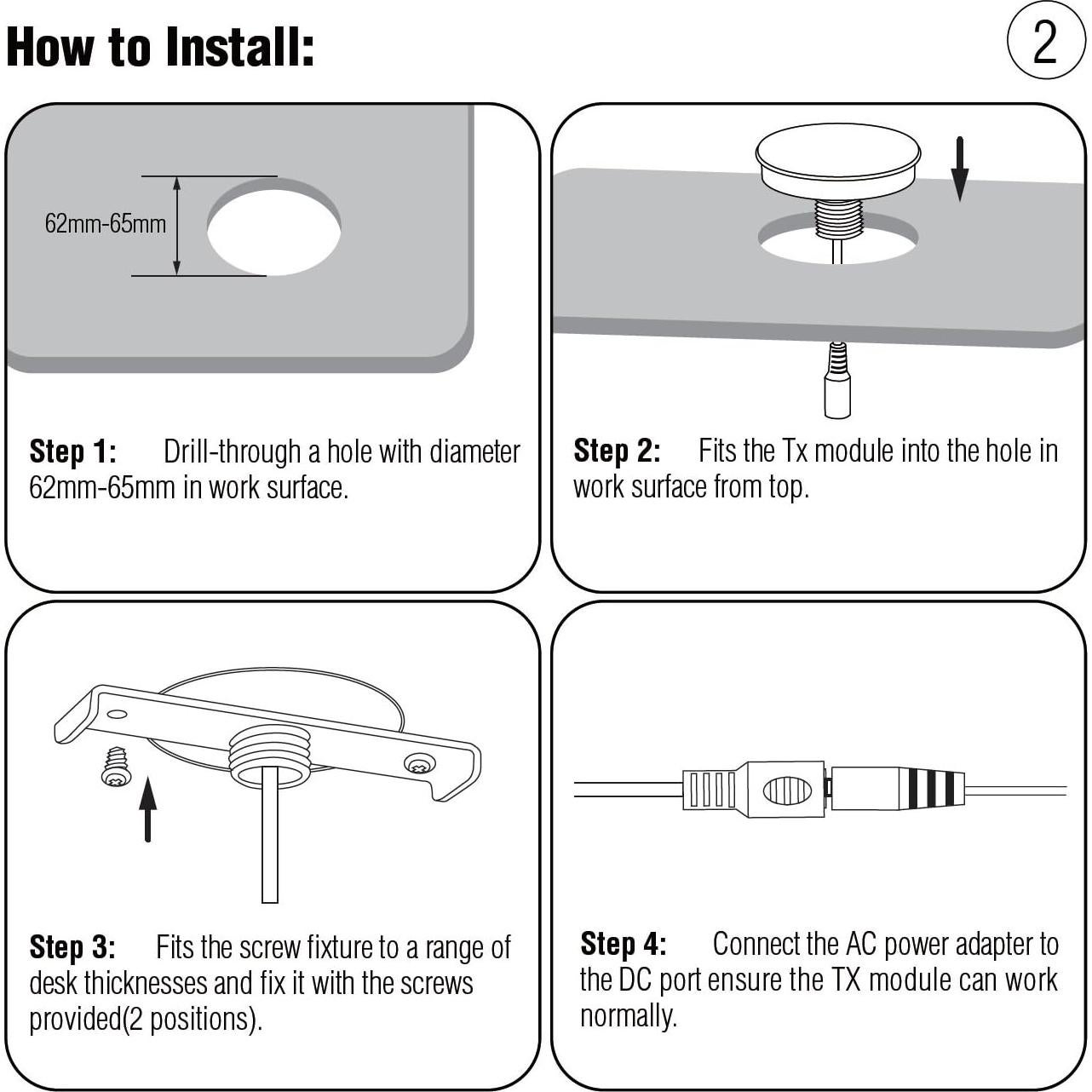 How to Install:

2

62mm-65mm

Step 1: Drill-through a hole with diameter 62mm-65mm in work surface.

Step 2: Fits the Tx module into the hole in work surface from top.

Step 3: Fits the screw fixture to a range of desk thicknesses and fix it with the screws provided(2 positions).

Step 4: Connect the AC power adapter to the DC port ensure the TX module can work normally.