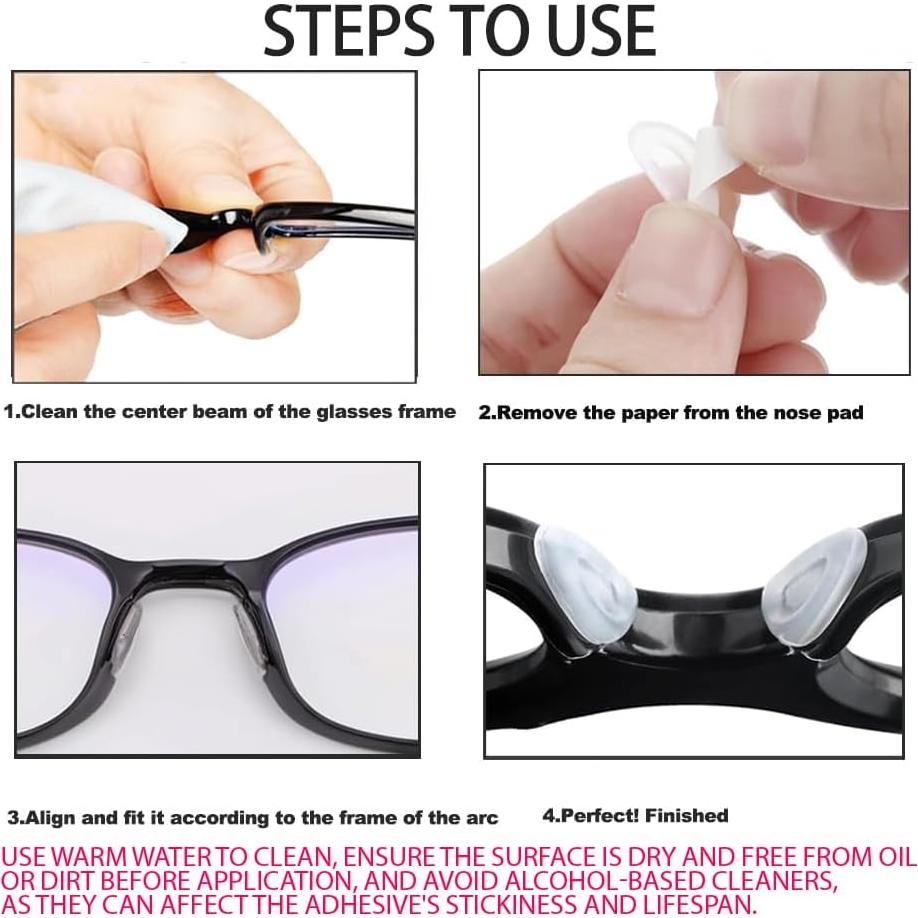 STEPS TO USE

1.Clean the center beam of the glasses frame

2.Remove the paper from the nose pad

3.Align and fit it according to the frame of the arc

4.Perfect! Finished

USE WARM WATER TO CLEAN, ENSURE THE SURFACE IS DRY AND FREE FROM OIL OR DIRT BEFORE APPLICATION, AND AVOID ALCOHOL-BASED CLEANERS, AS THEY CAN AFFECT THE ADHESIVE'S STICKINESS AND LIFESPAN.