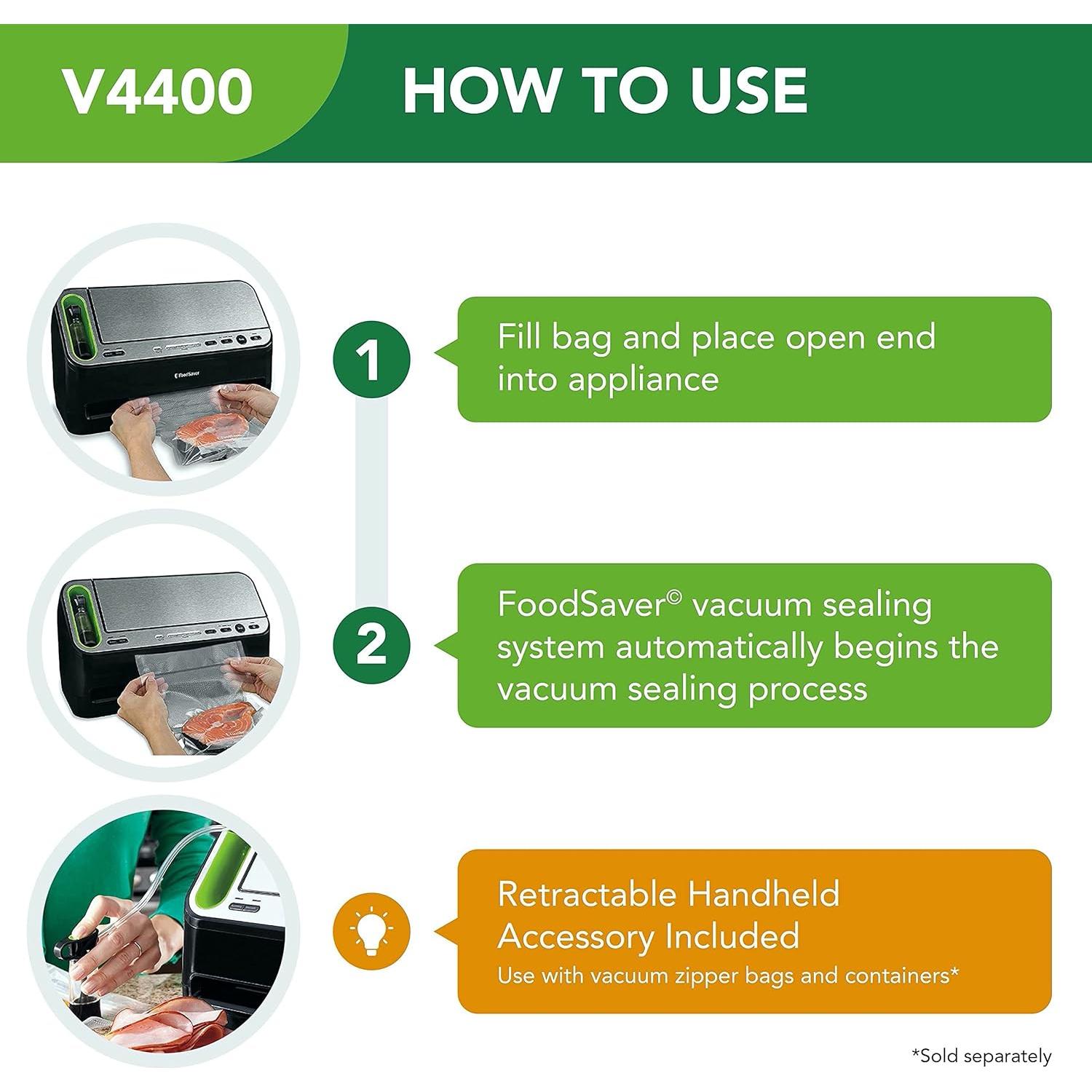 V4400

HOW TO USE

FoodSaver

1

Fill bag and place open end into appliance

2

FoodSaver© vacuum sealing system automatically begins the vacuum sealing process

Retractable Handheld Accessory Included

Use with vacuum zipper bags and containers*

*Sold separately