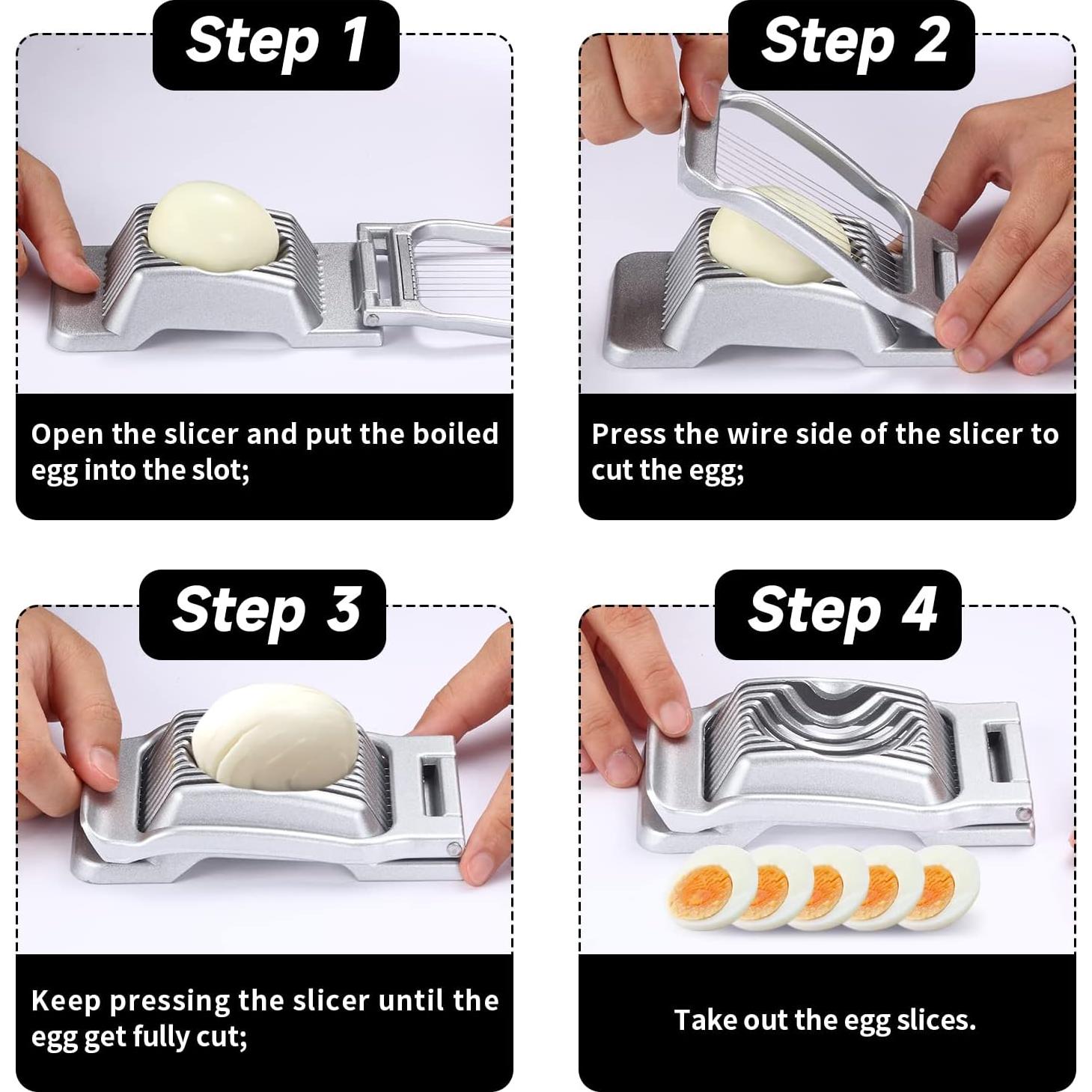 Step 1

Open the slicer and put the boiled egg into the slot;

Step 2

Press the wire side of the slicer to cut the egg;

Step 3

Keep pressing the slicer until the egg get fully cut;

Step 4

Take out the egg slices.