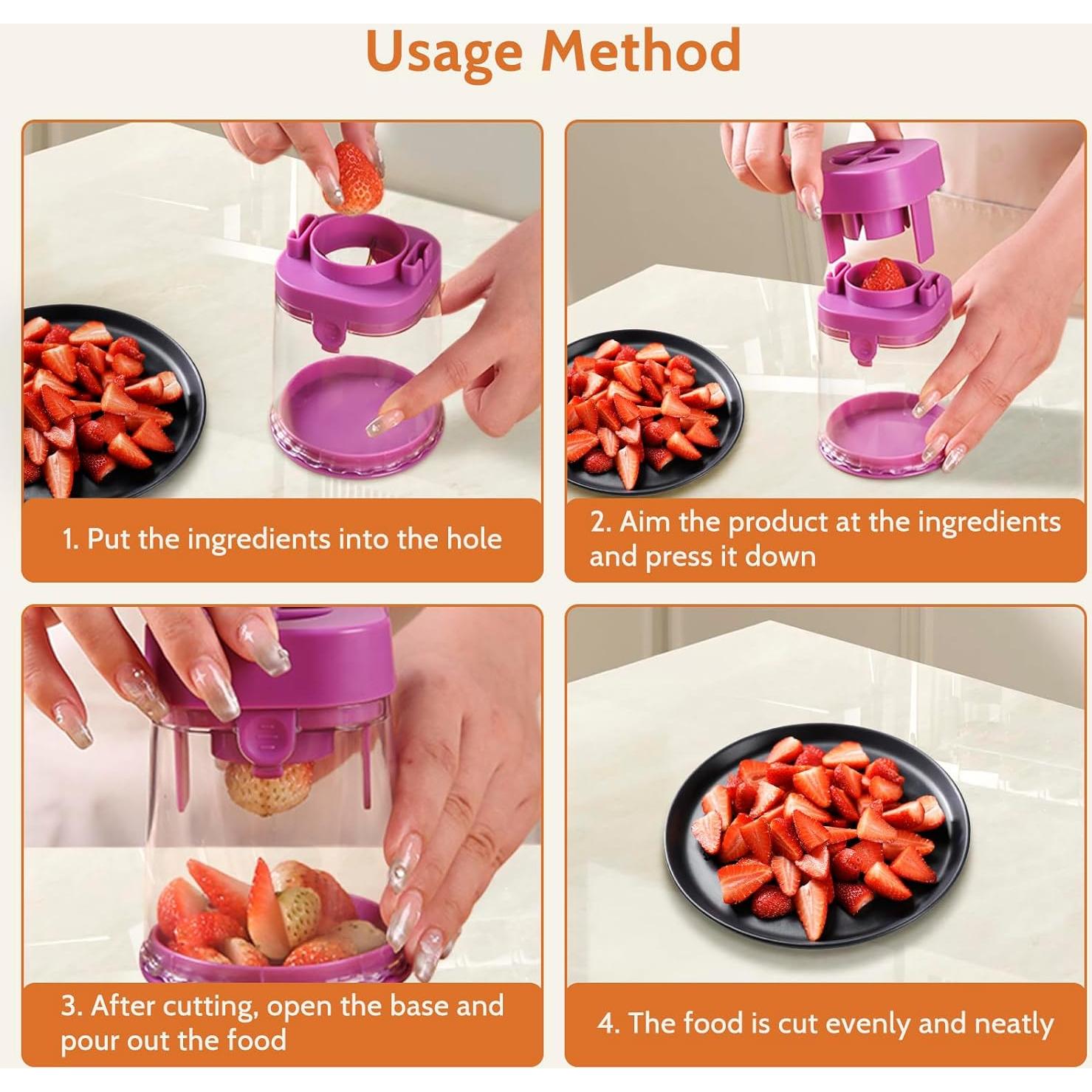 Usage Method

1. Put the ingredients into the hole

2. Aim the product at the ingredients and press it down

3. After cutting, open the base and pour out the food

4. The food is cut evenly and neatly