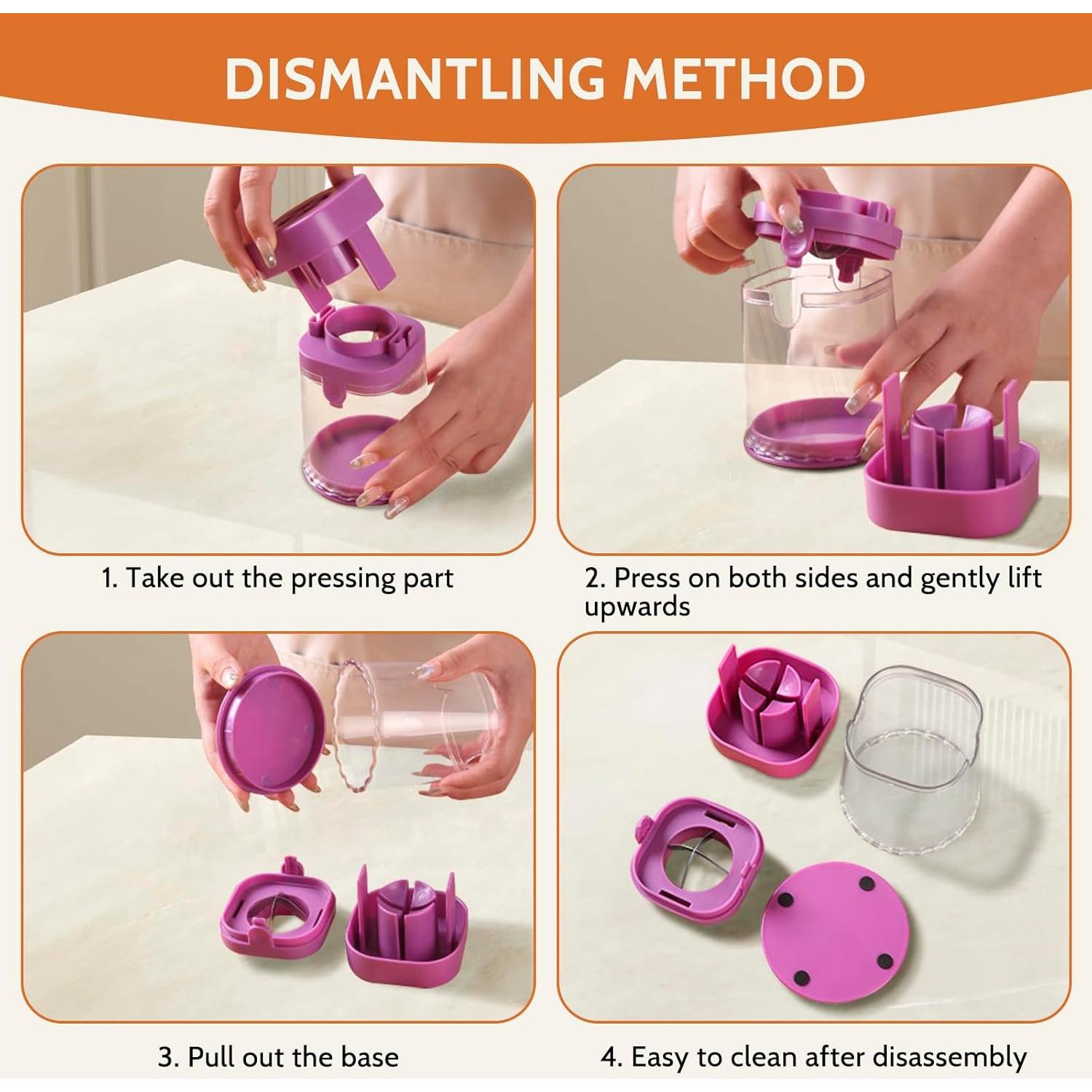 DISMANTLING METHOD

1. Take out the pressing part

2. Press on both sides and gently lift upwards

3. Pull out the base

4. Easy to clean after disassembly