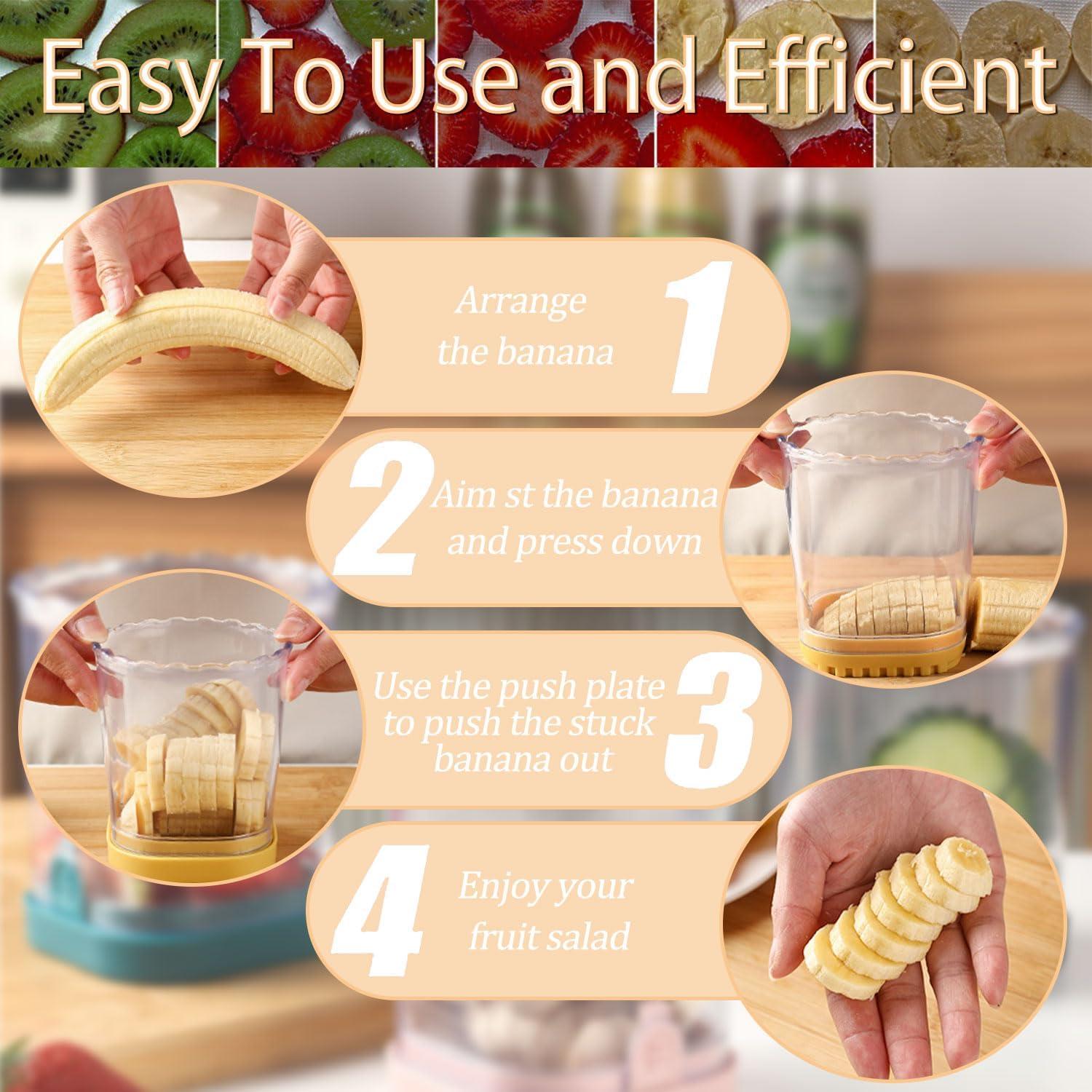 Easy To Use and Efficient

Arrange the banana 1

2 Aim st the banana and press down

Use the push plate to push the stuck banana out 3

4 Enjoy your fruit salad