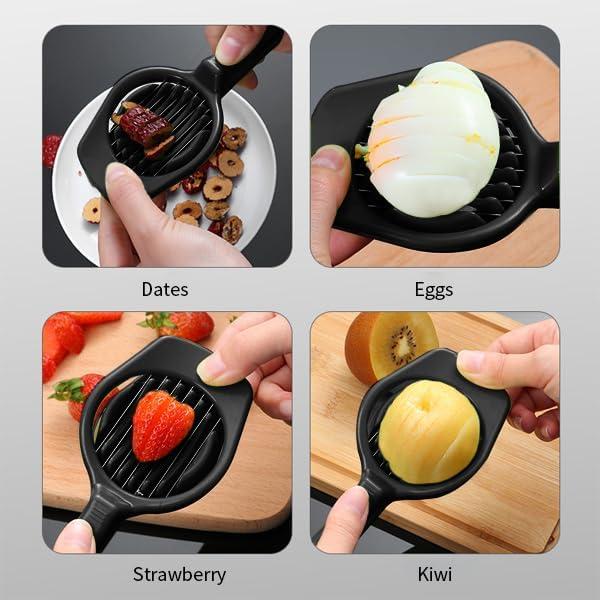 Dates

Eggs

Strawberry

Kiwi