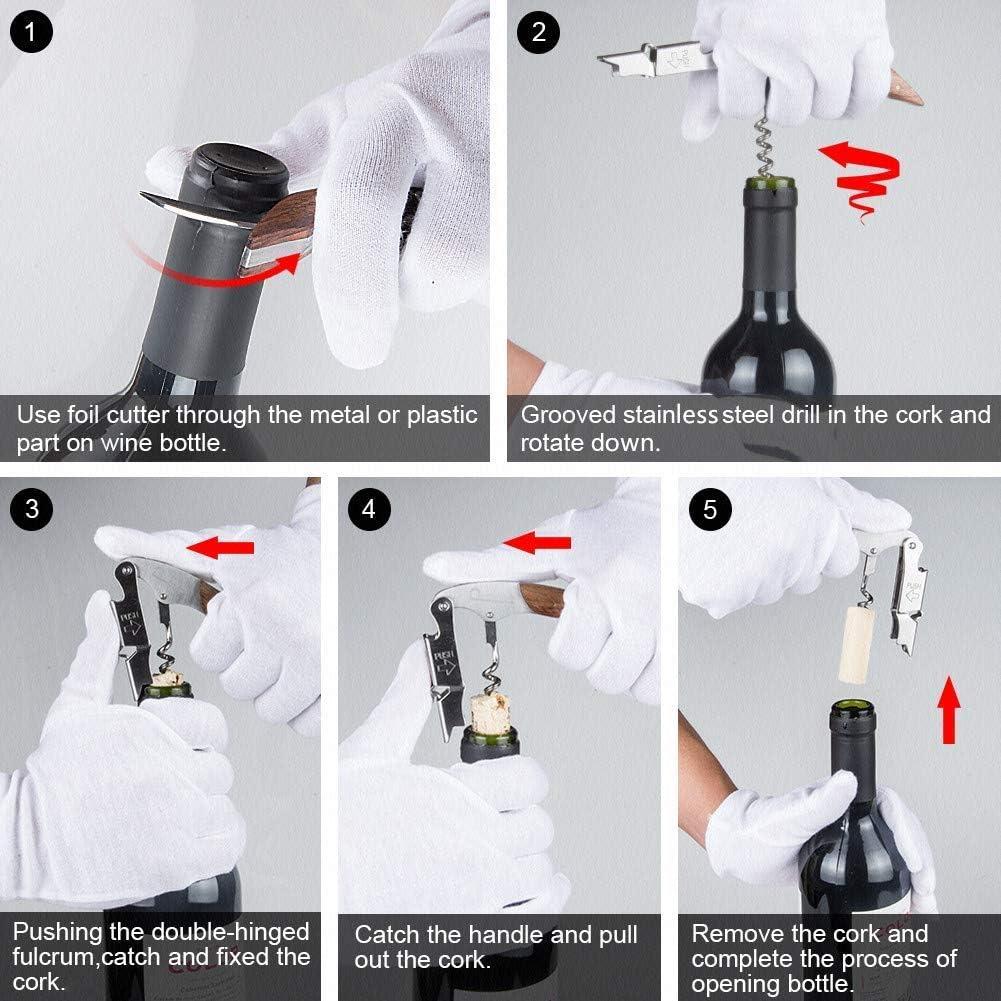 1

Use foil cutter through the metal or plastic part on wine bottle.

2

Grooved stainless steel drill in the cork and rotate down.

3

PUSH

Pushing the double-hinged fulcrum,catch and fixed the cork.

4

PUSH

Catch the handle and pull out the cork.

5

PUSH

Remove the cork and complete the process of opening bottle.