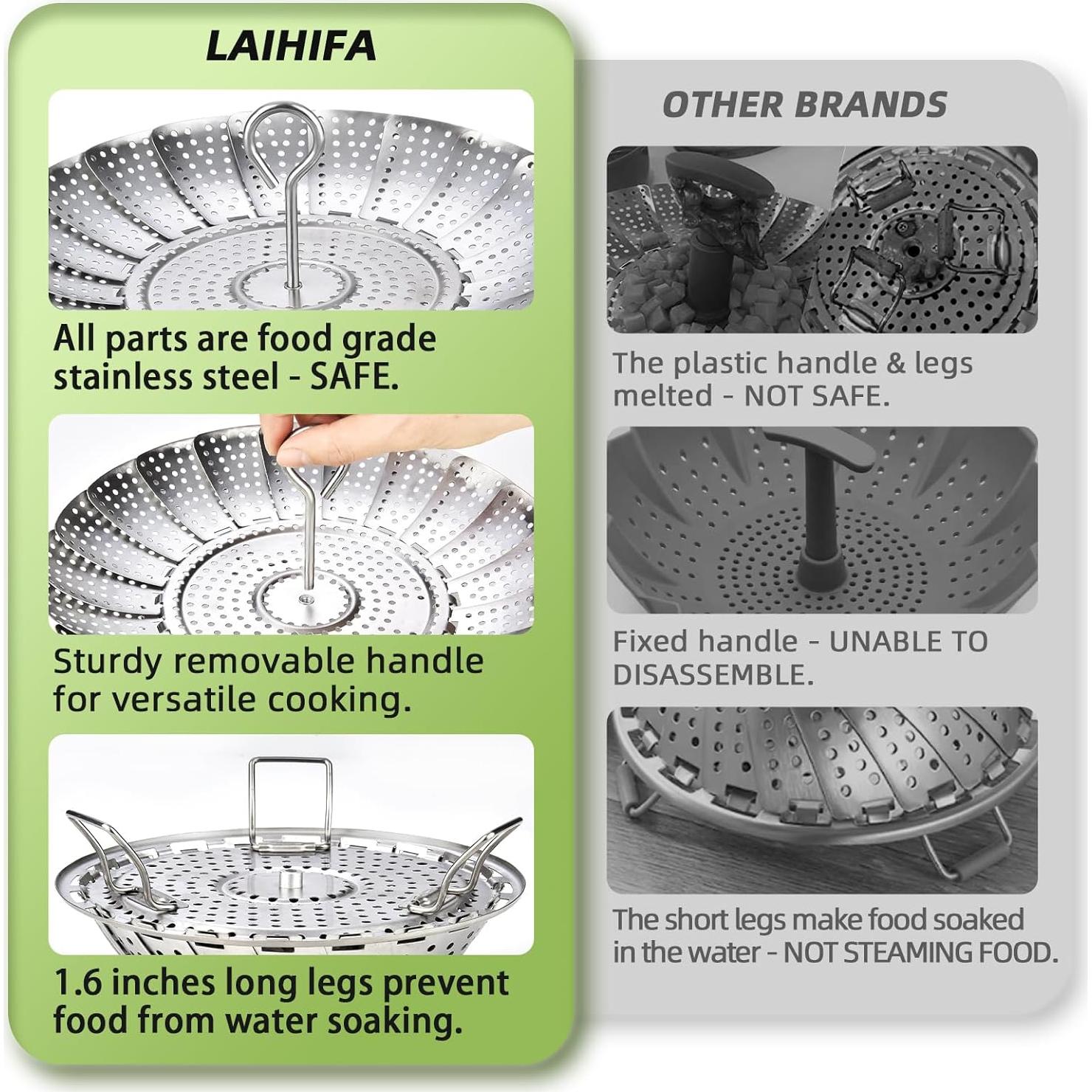 LAIHIFA

All parts are food grade stainless steel - SAFE.

Sturdy removable handle for versatile cooking.

1.6 inches long legs prevent food from water soaking.

OTHER BRANDS

The plastic handle & legs melted - NOT SAFE.

Fixed handle - UNABLE TO DISASSEMBLE.

The short legs make food soaked in the water - NOT STEAMING FOOD.