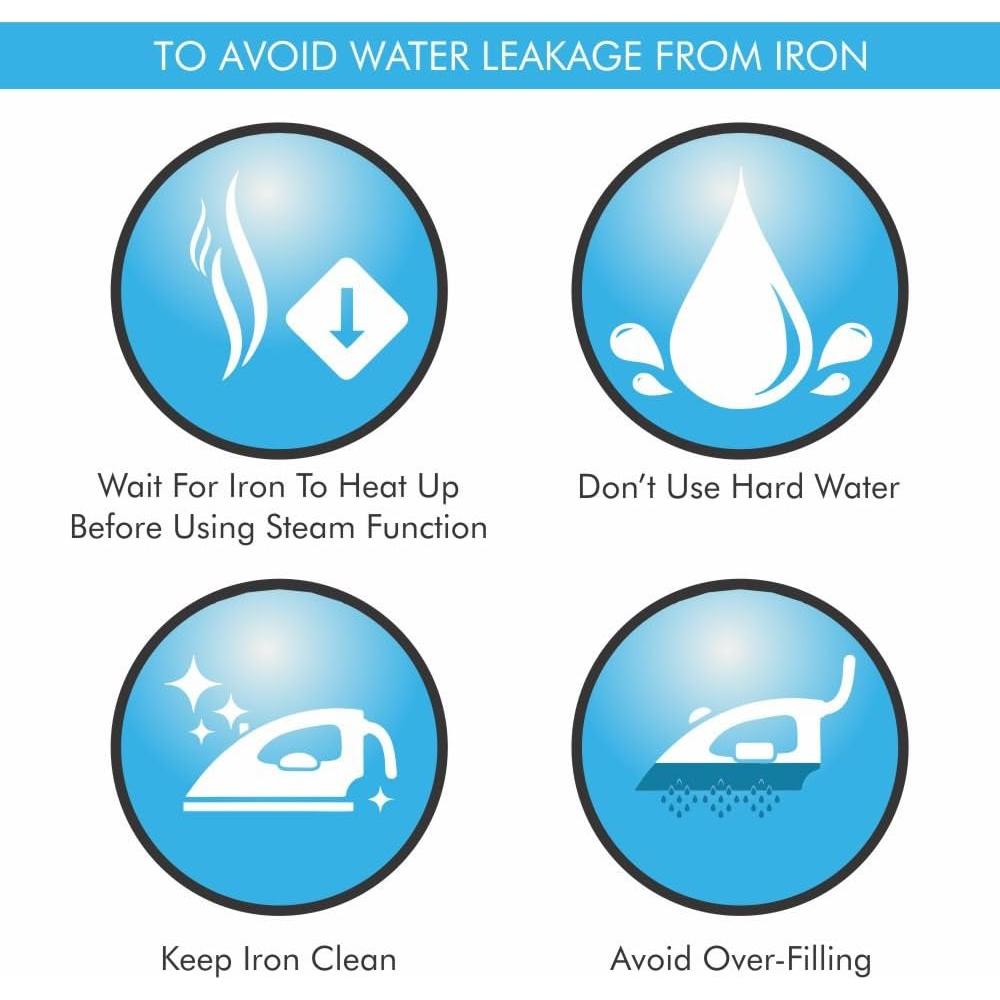 TO AVOID WATER LEAKAGE FROM IRON

Wait For Iron To Heat Up Before Using Steam Function

Don't Use Hard Water

Keep Iron Clean

Avoid Over-Filling