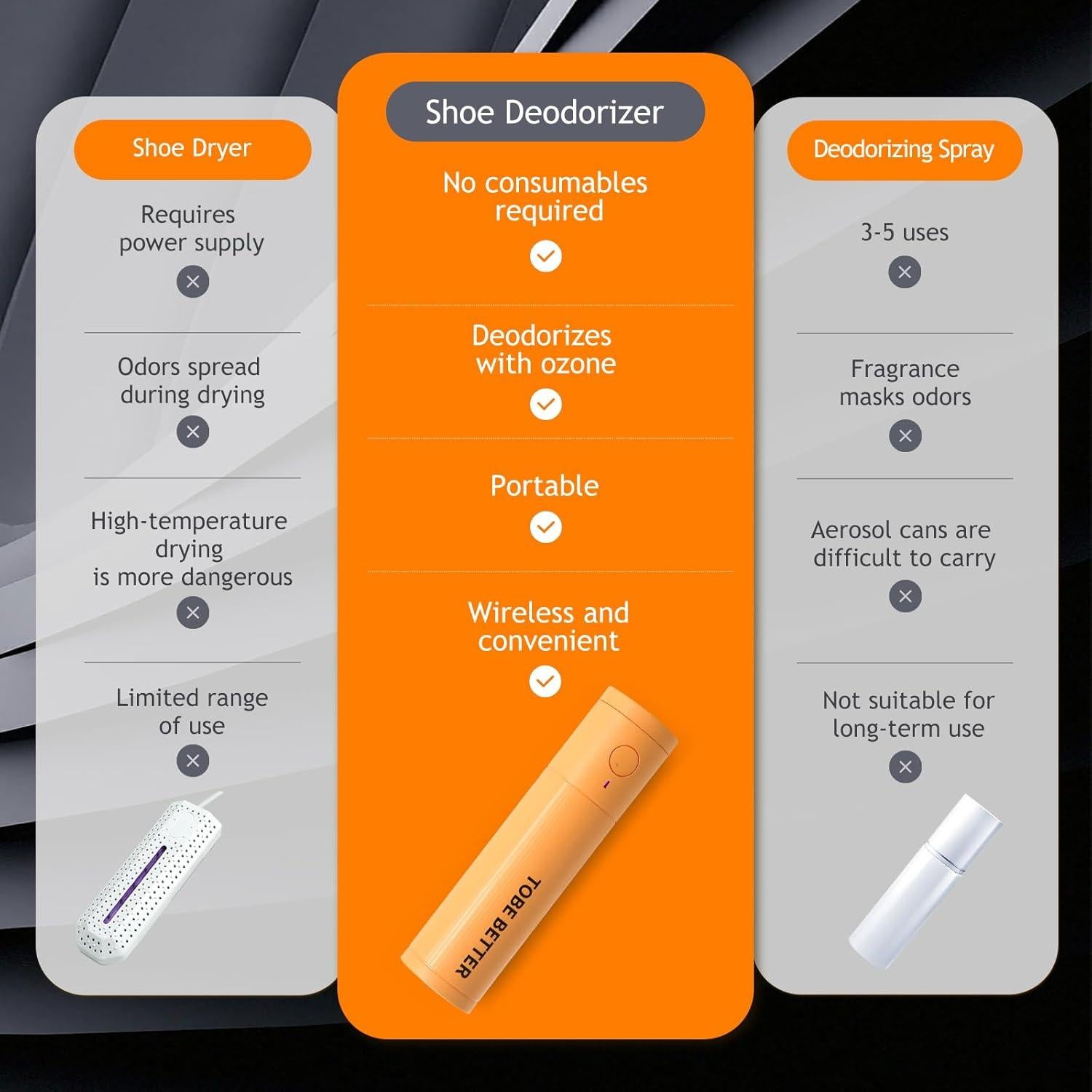 Shoe Dryer

Requires power supply

Odors spread during drying

High-temperature drying is more dangerous

Limited range of use

Shoe Deodorizer

No consumables required

Deodorizes with ozone

Portable

Wireless and convenient

TOBE BETTER

Deodorizing Spray

3-5 uses

Fragrance masks odors

Aerosol cans are difficult to carry

Not suitable for long-term use