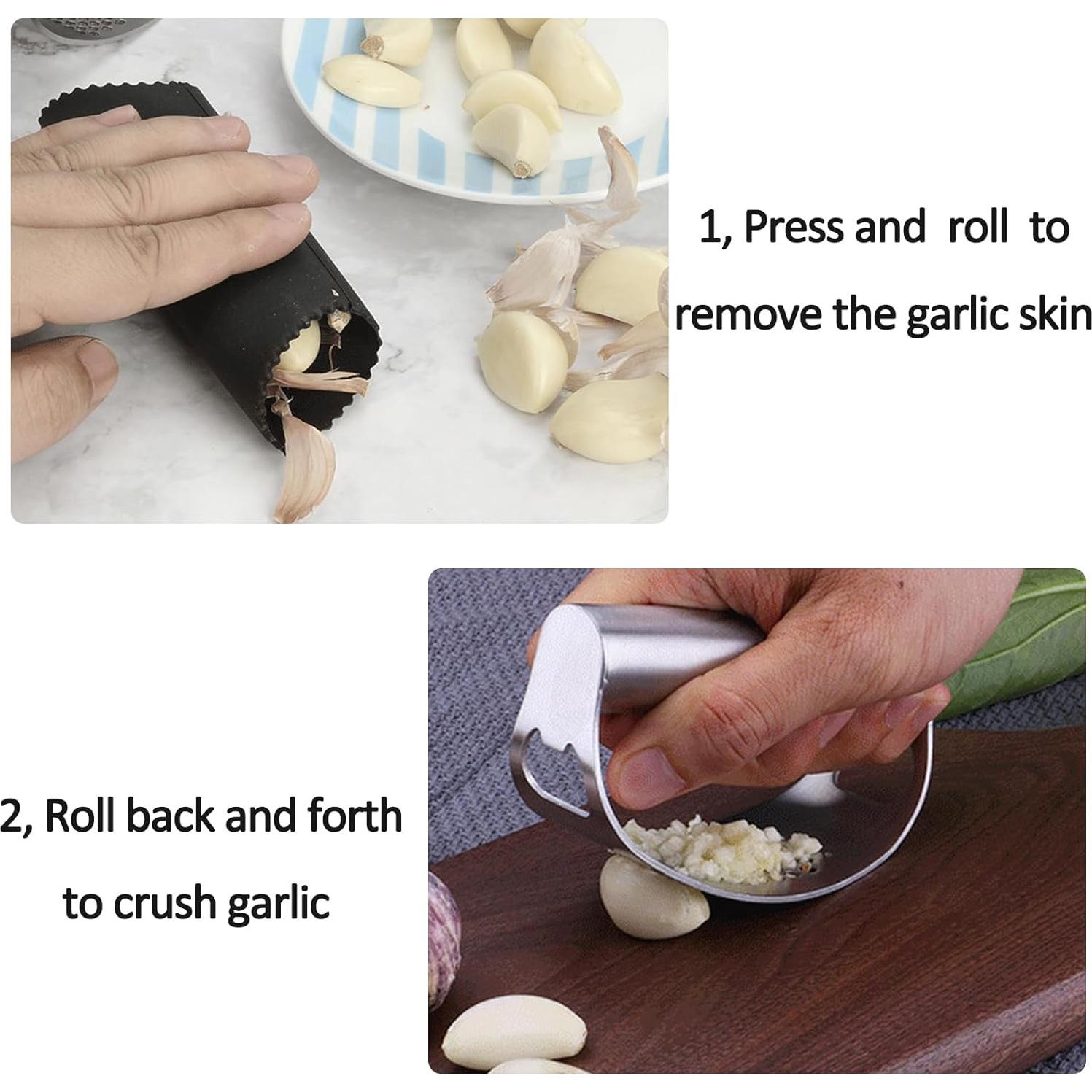 1, Press and roll to remove the garlic skin

2, Roll back and forth to crush garlic