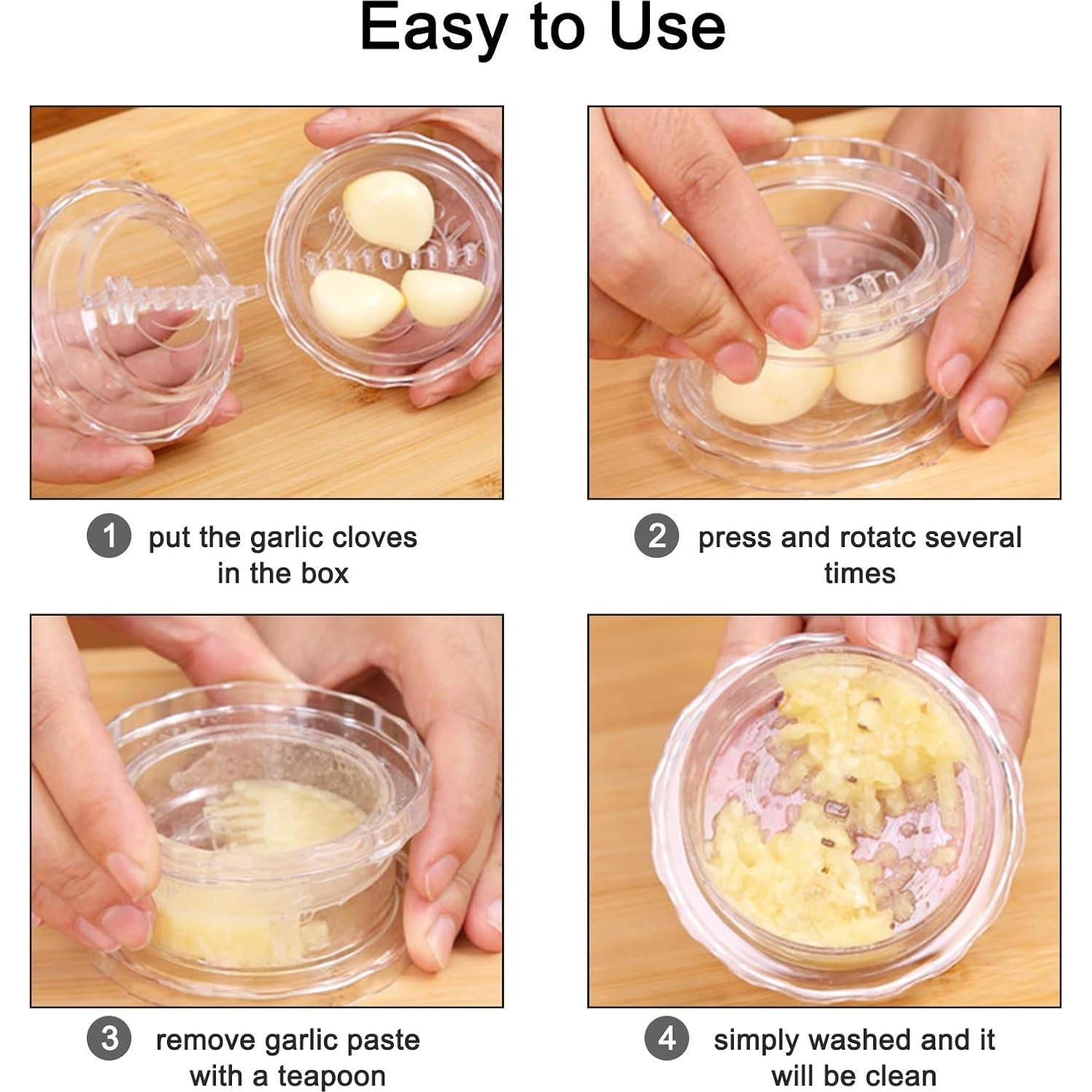 Easy to Use

1 put the garlic cloves in the box

2 press and rotatc several times

3 remove garlic paste with a teapoon

4 simply washed and it will be clean