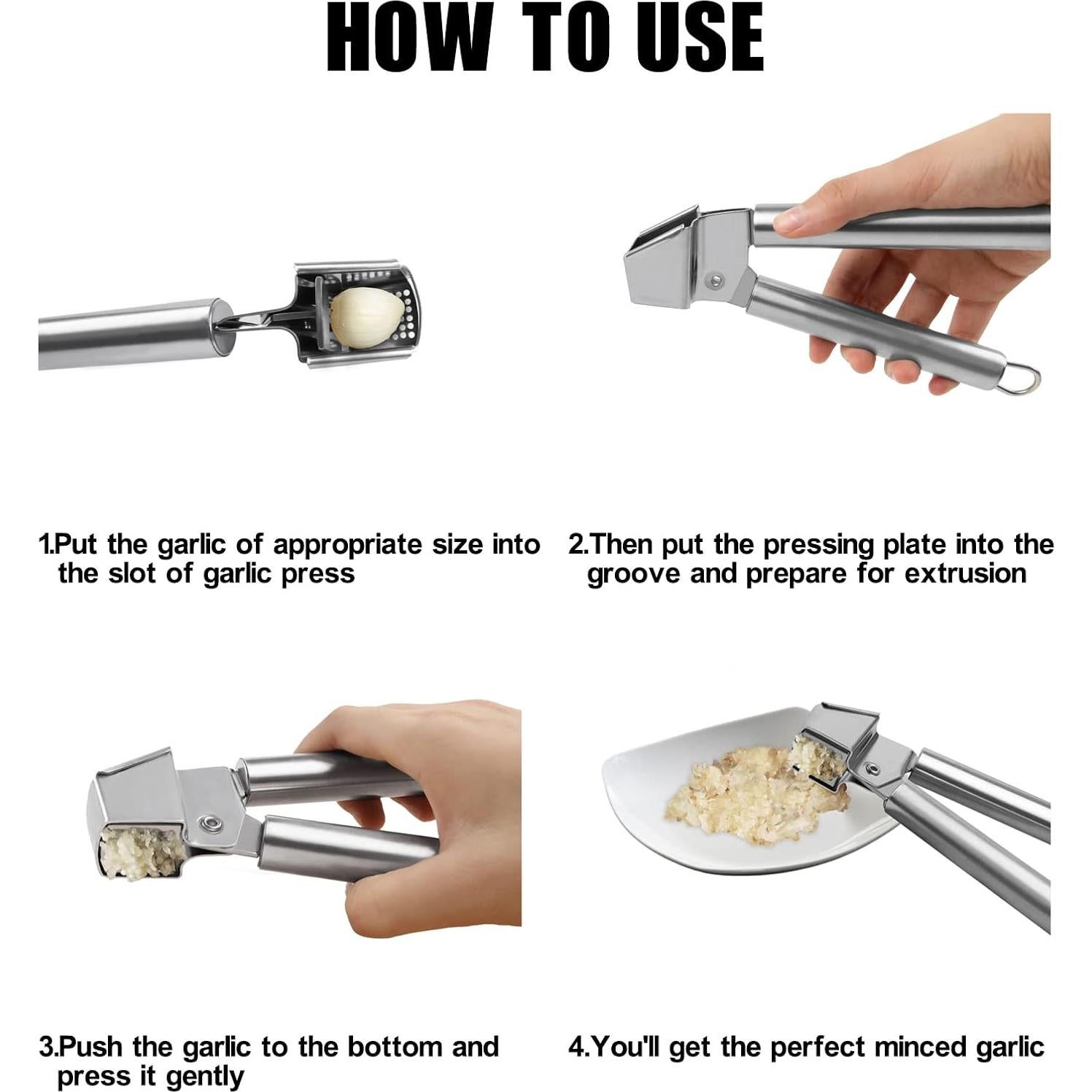 HOW TO USE

1.Put the garlic of appropriate size into the slot of garlic press

2.Then put the pressing plate into the groove and prepare for extrusion

3.Push the garlic to the bottom and press it gently

4.You'll get the perfect minced garlic