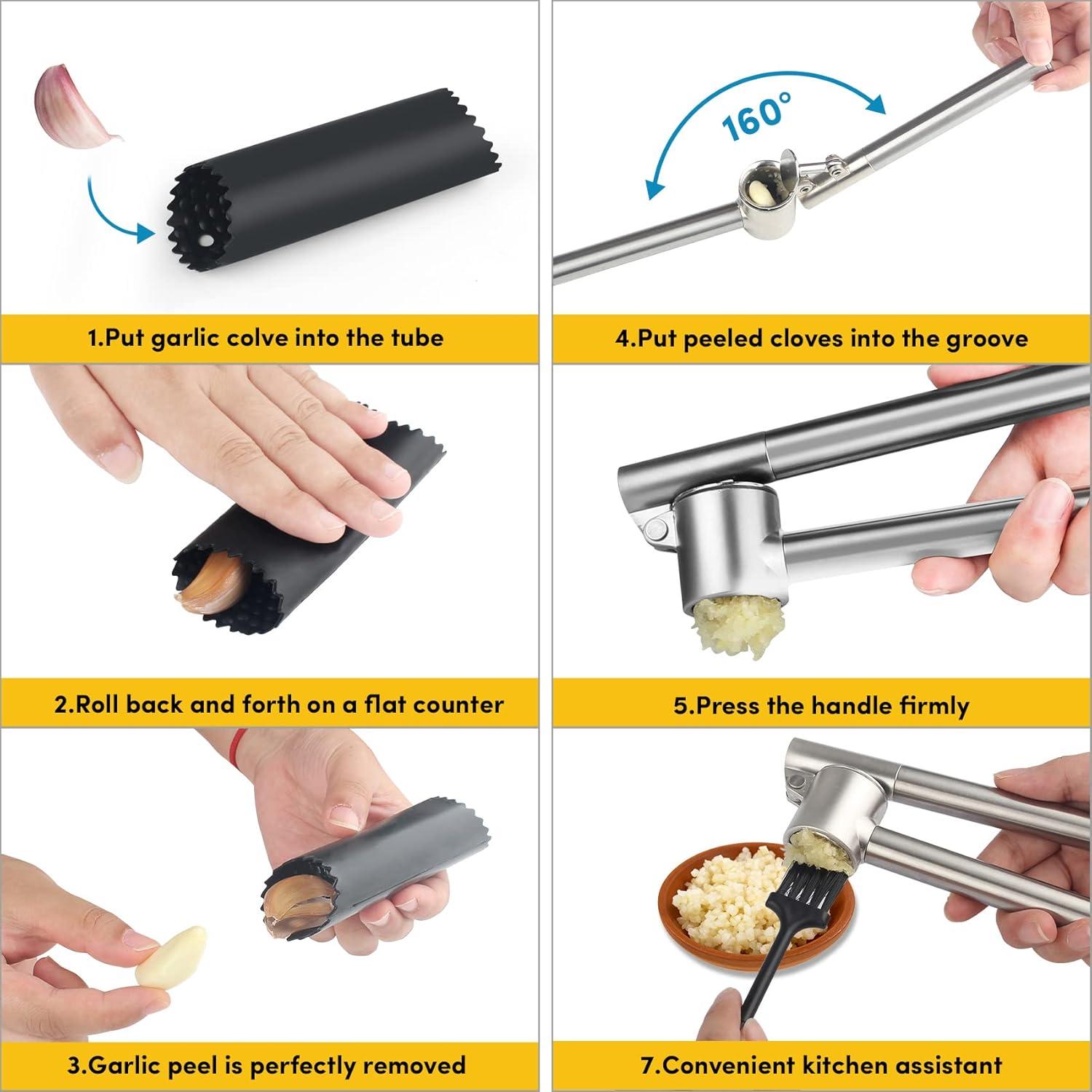 1.Put garlic colve into the tube

2.Roll back and forth on a flat counter

3.Garlic peel is perfectly removed

160°

4.Put peeled cloves into the groove

5.Press the handle firmly

7.Convenient kitchen assistant