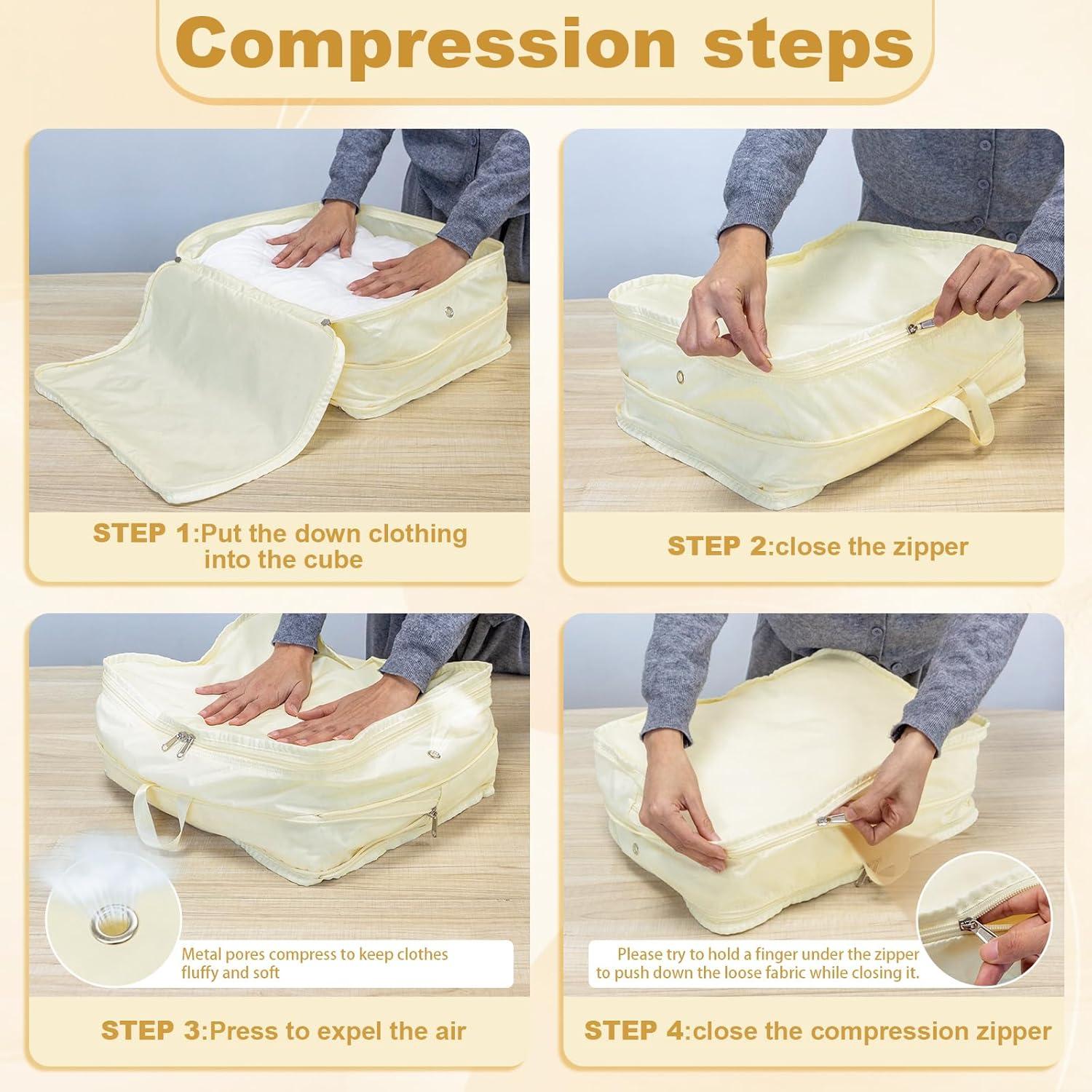 Compression steps

STEP 1:Put the down clothing into the cube

STEP 2:close the zipper

Metal pores compress to keep clothes fluffy and soft

STEP 3:Press to expel the air

Please try to hold a finger under the zipper to push down the loose fabric while closing it.

STEP 4:close the compression zipper