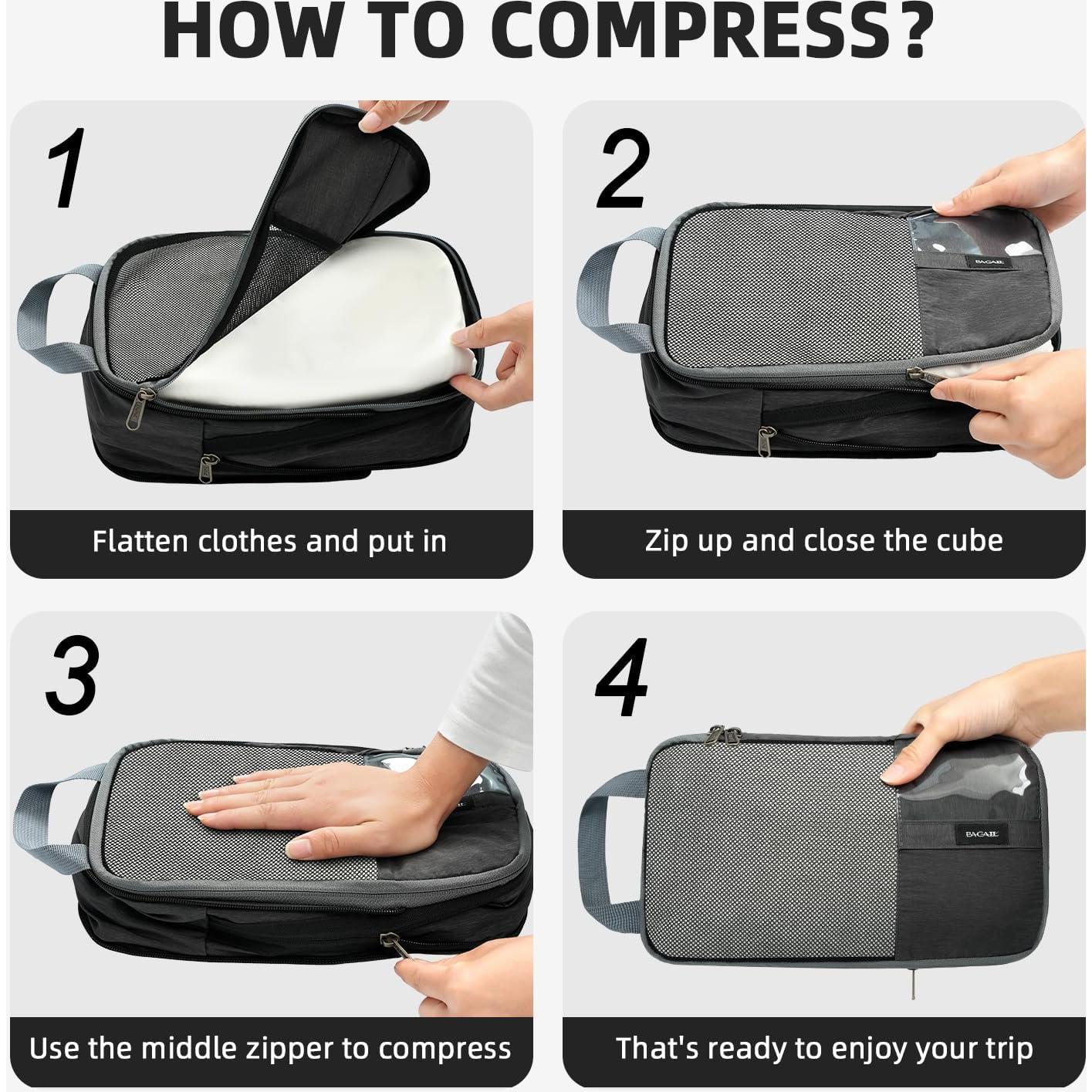 HOW TO COMPRESS?

1

Flatten clothes and put in

2

BAGAIL

Zip up and close the cube

3

Use the middle zipper to compress

4

BAGAIL

That's ready to enjoy your trip