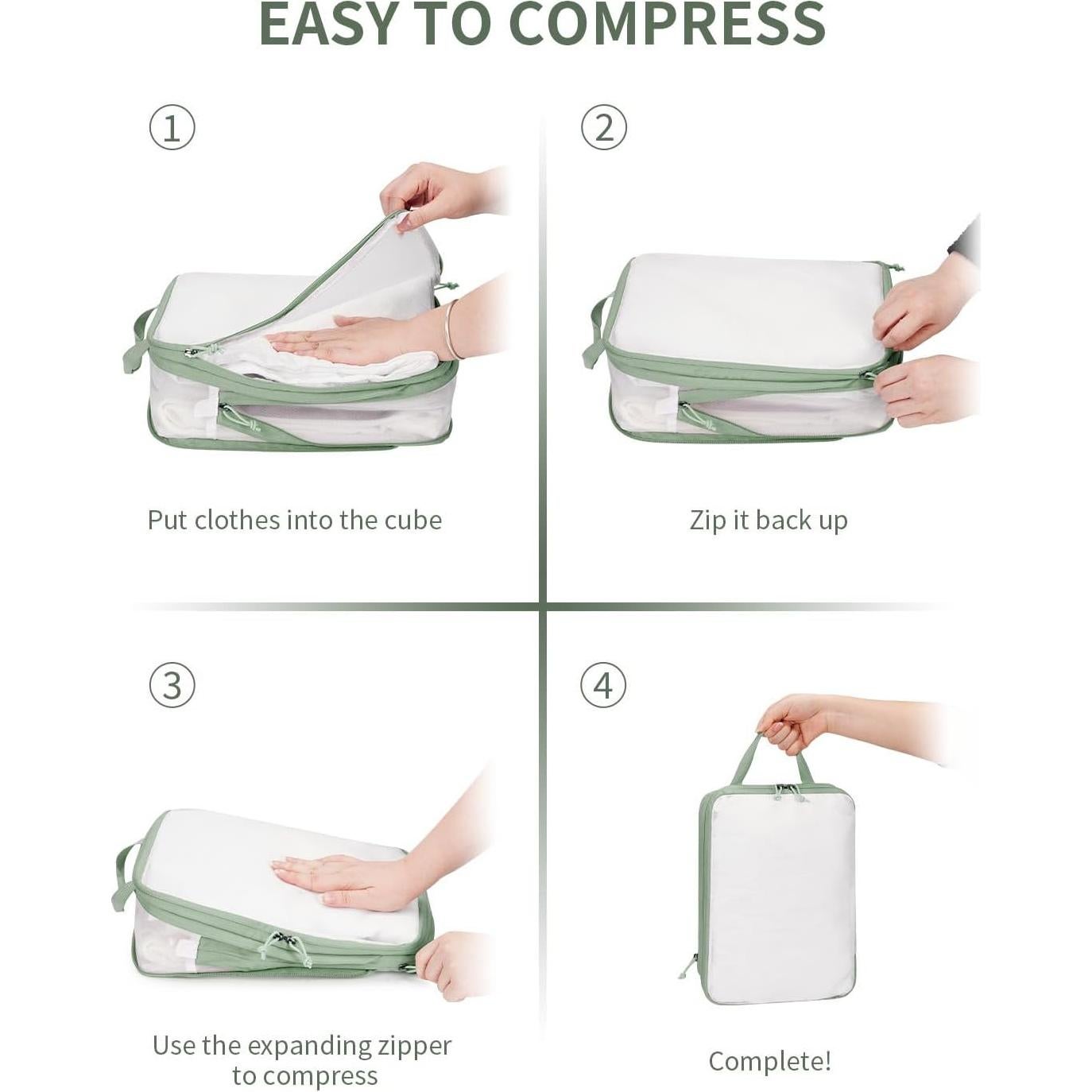 EASY TO COMPRESS

①

Put clothes into the cube

②

Zip it back up

③

Use the expanding zipper to compress

④

Complete!