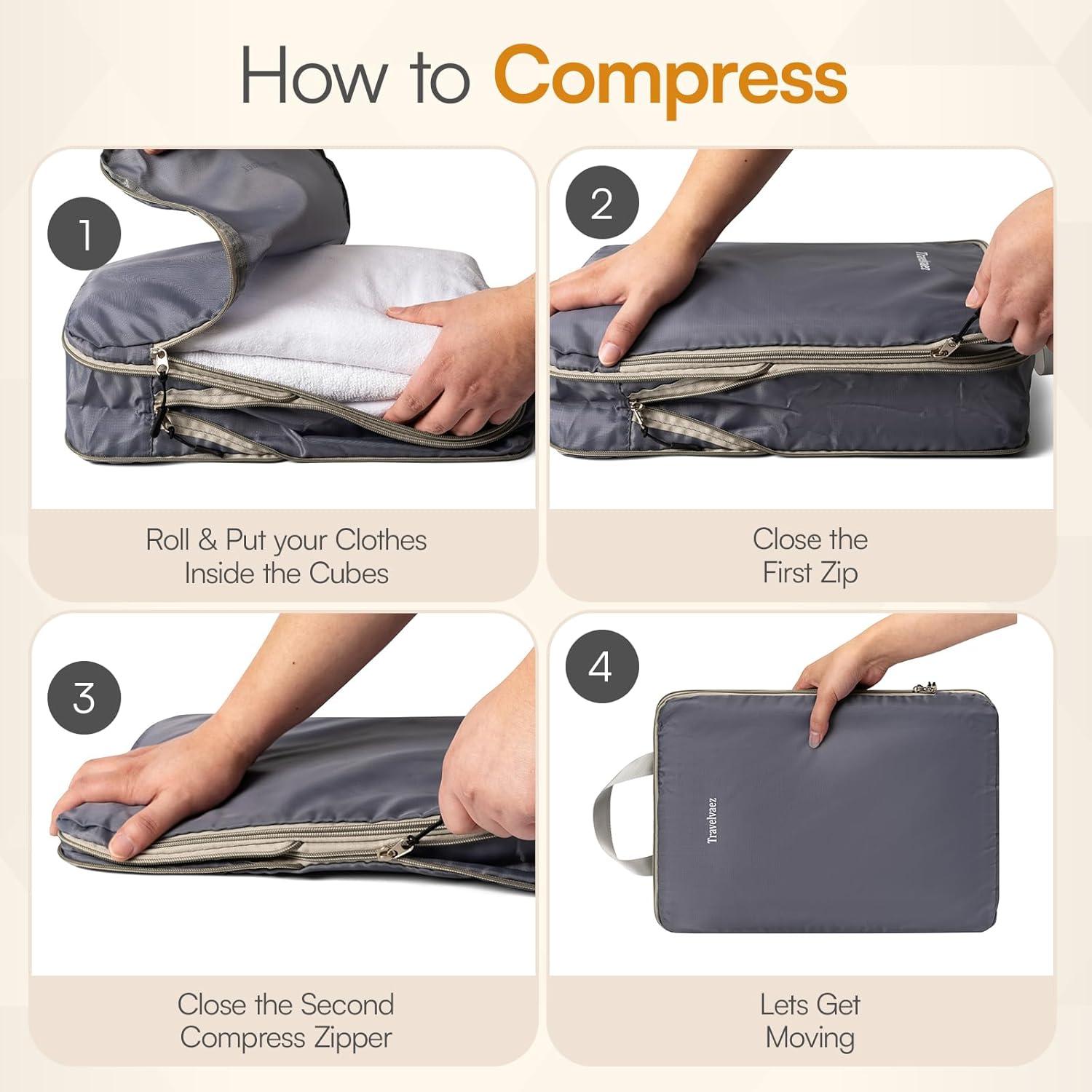 How to Compress

1

Roll & Put your Clothes Inside the Cubes

2

Travelvaez

Close the First Zip

3

Close the Second Compress Zipper

4

Travelvaez

Lets Get Moving