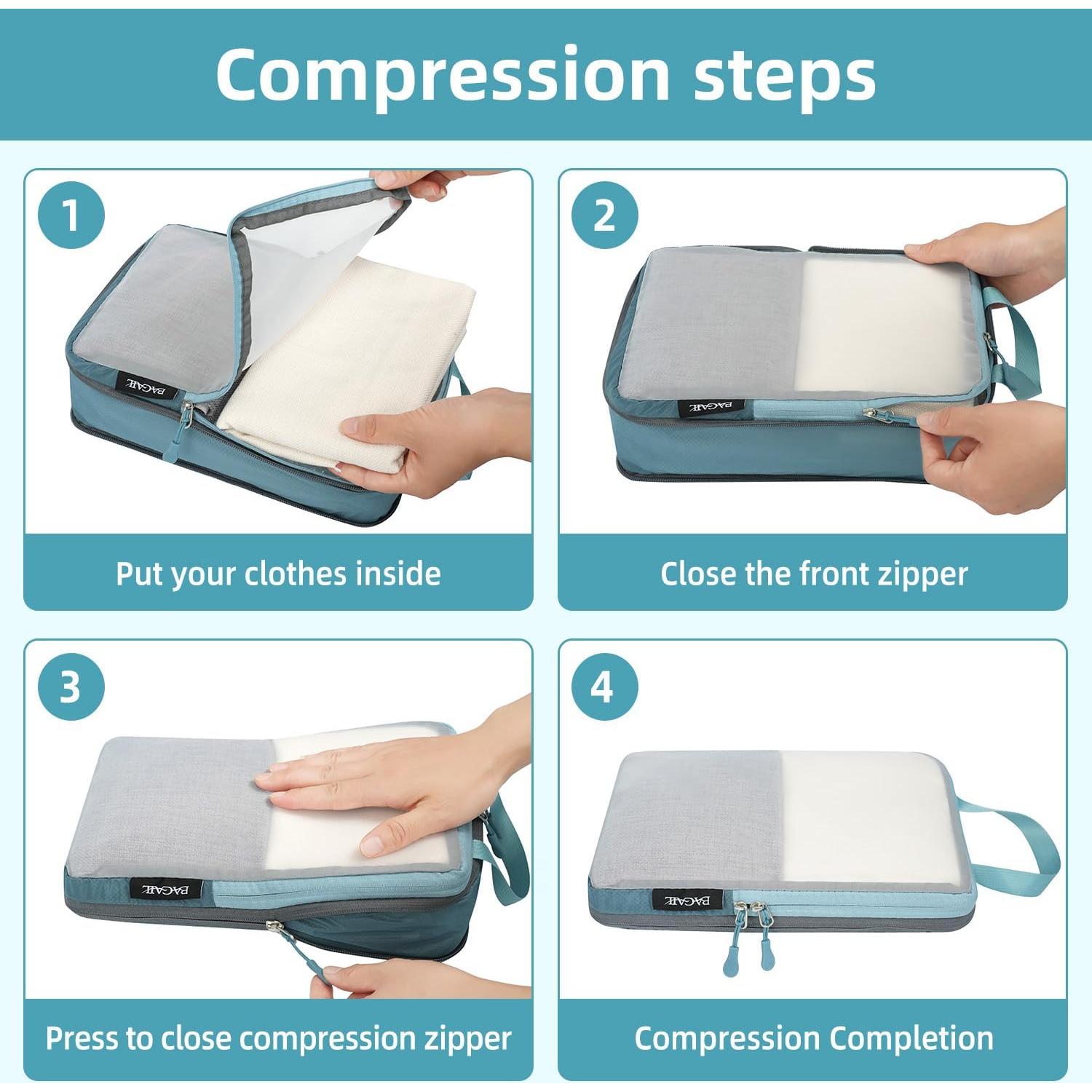 Compression steps

1
BAGAIL
Put your clothes inside

2
BAGAIL
Close the front zipper

3
BAGAIL
Press to close compression zipper

4
BAGAIL
Compression Completion