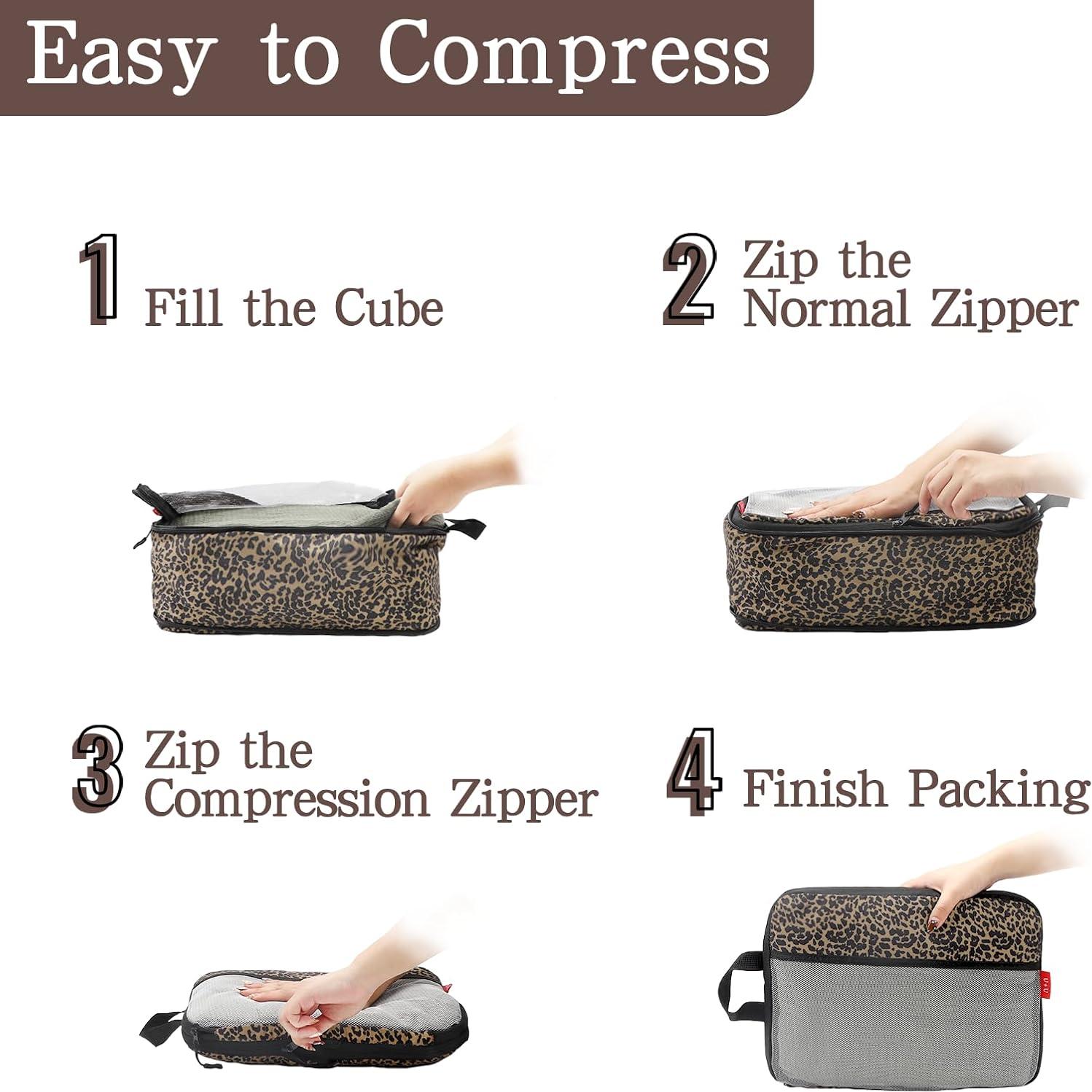 Easy to Compress

1 Fill the Cube

2 Zip the Normal Zipper

3 Zip the Compression Zipper

4 Finish Packing