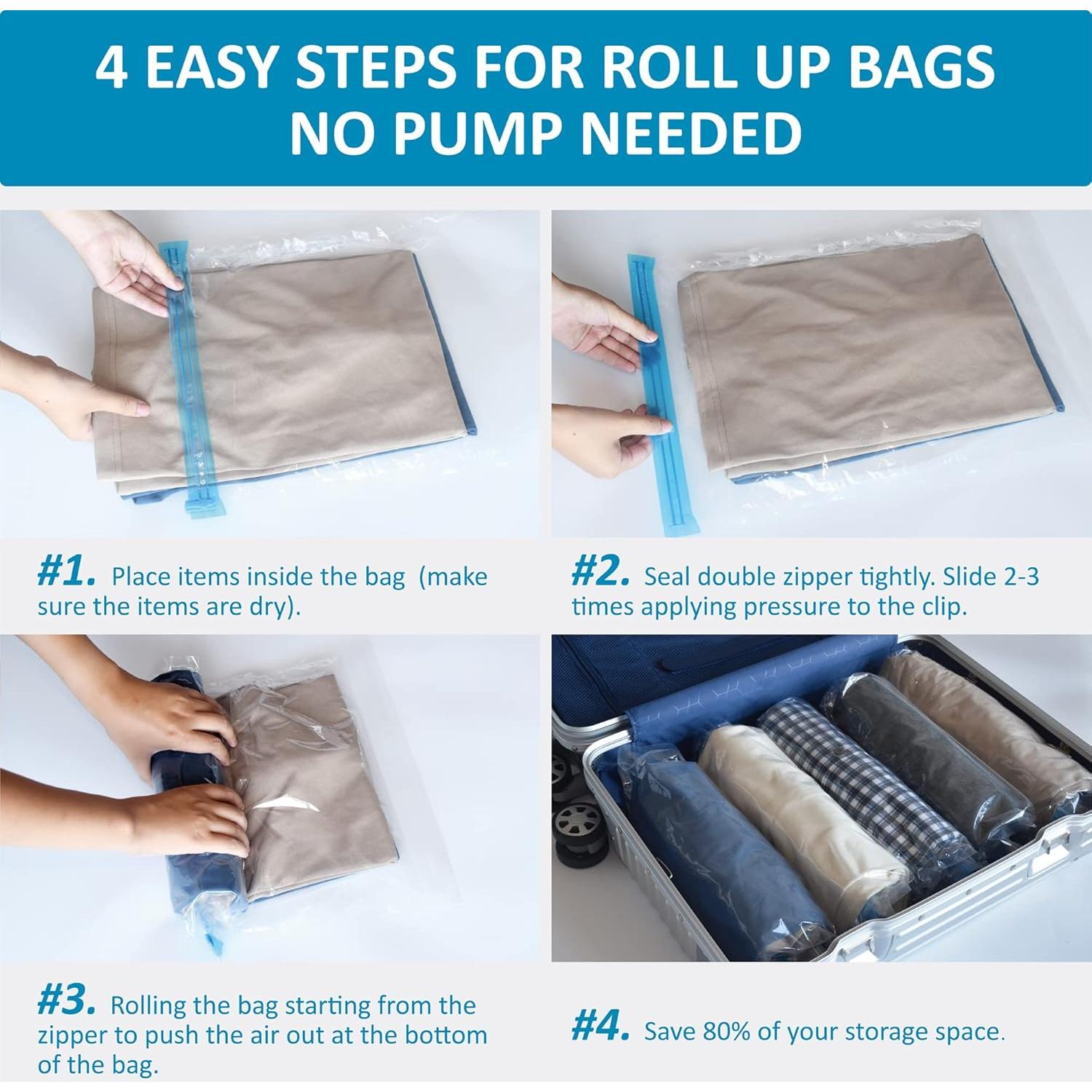 4 EASY STEPS FOR ROLL UP BAGS
NO PUMP NEEDED

#1. Place items inside the bag (make sure the items are dry).

#2. Seal double zipper tightly. Slide 2-3 times applying pressure to the clip.

#3. Rolling the bag starting from the zipper to push the air out at the bottom of the bag.

#4. Save 80% of your storage space.