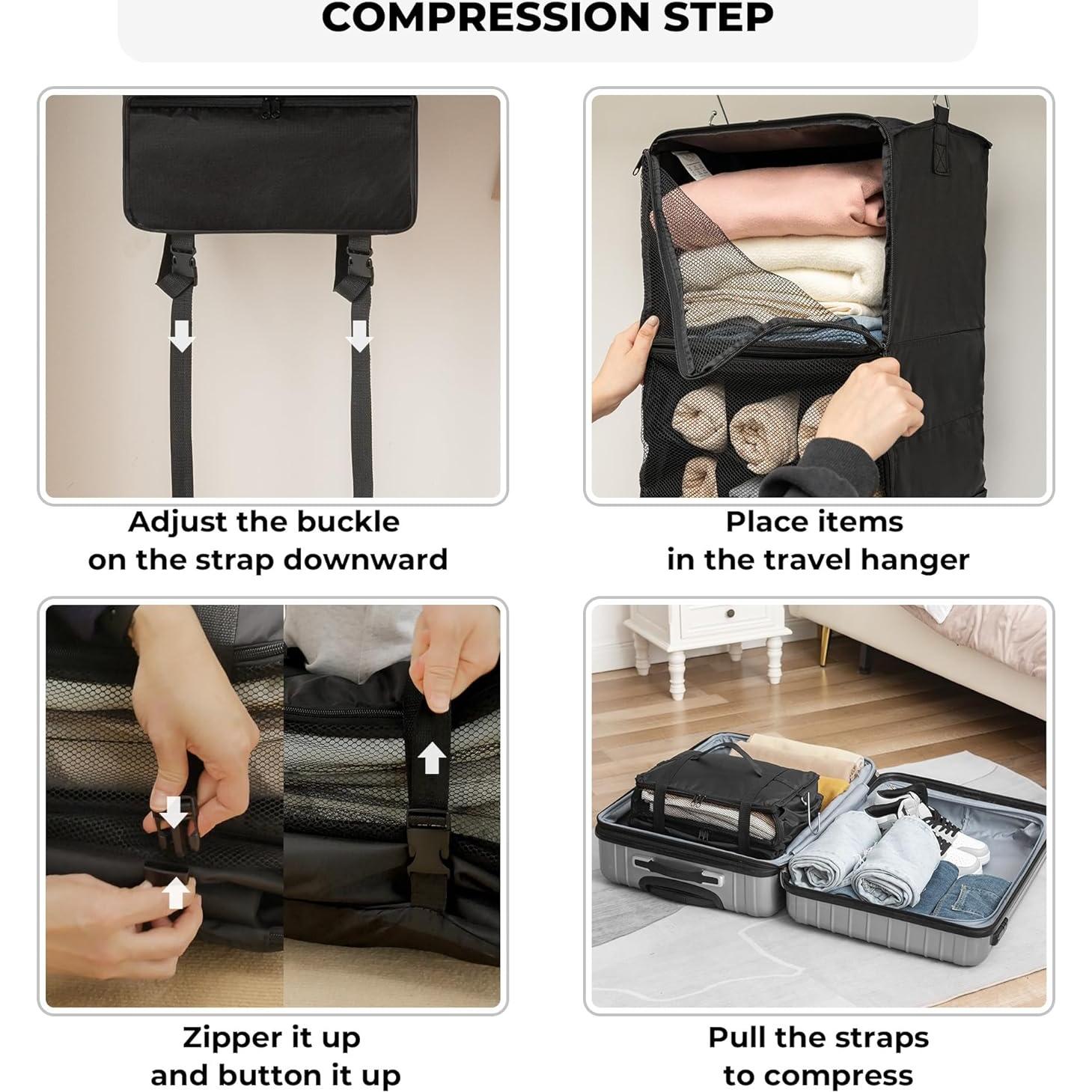 COMPRESSION STEP

Adjust the buckle on the strap downward

Place items in the travel hanger

Zipper it up and button it up

Pull the straps to compress