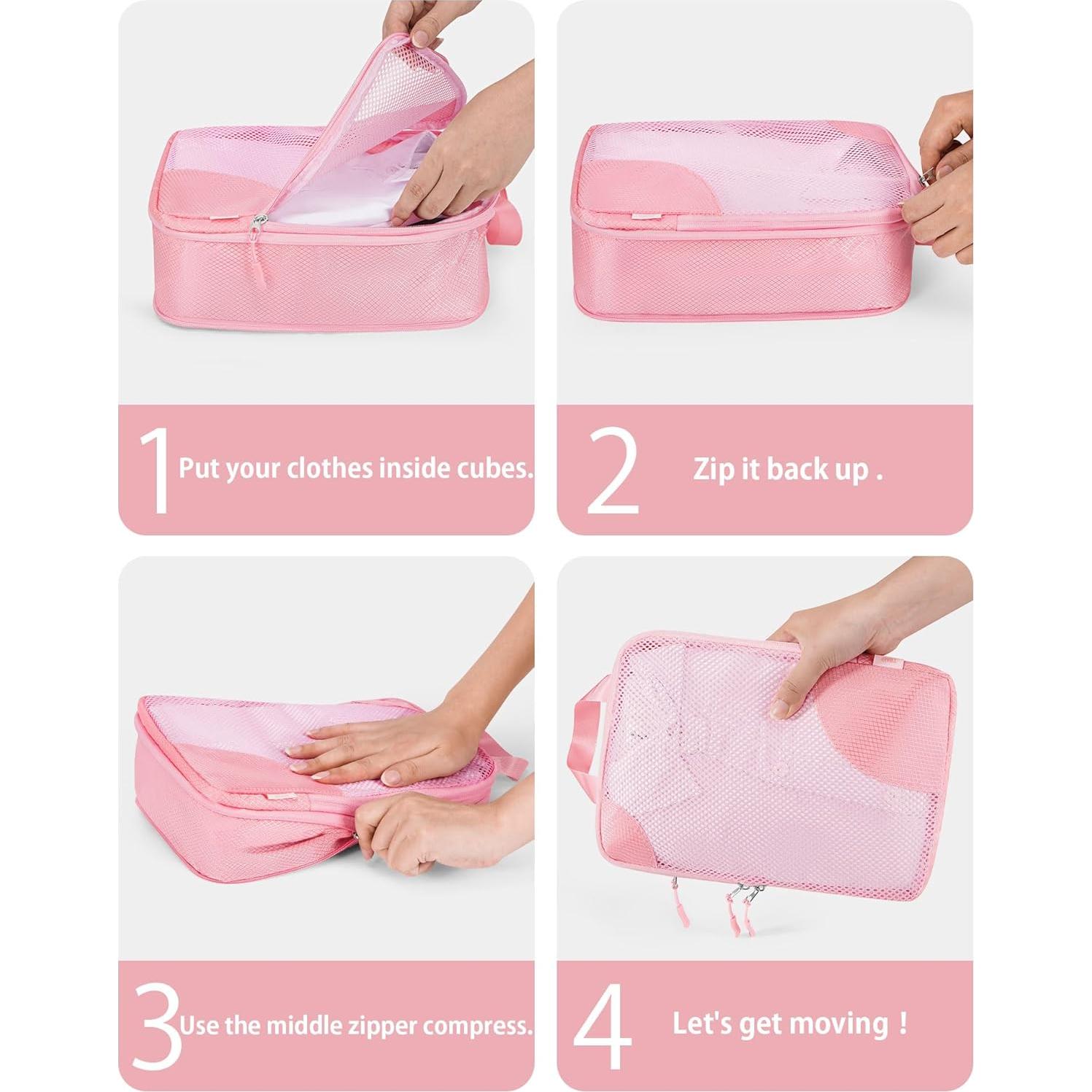 1 Put your clothes inside cubes.

2 Zip it back up .

3 Use the middle zipper compress.

4 Let's get moving !