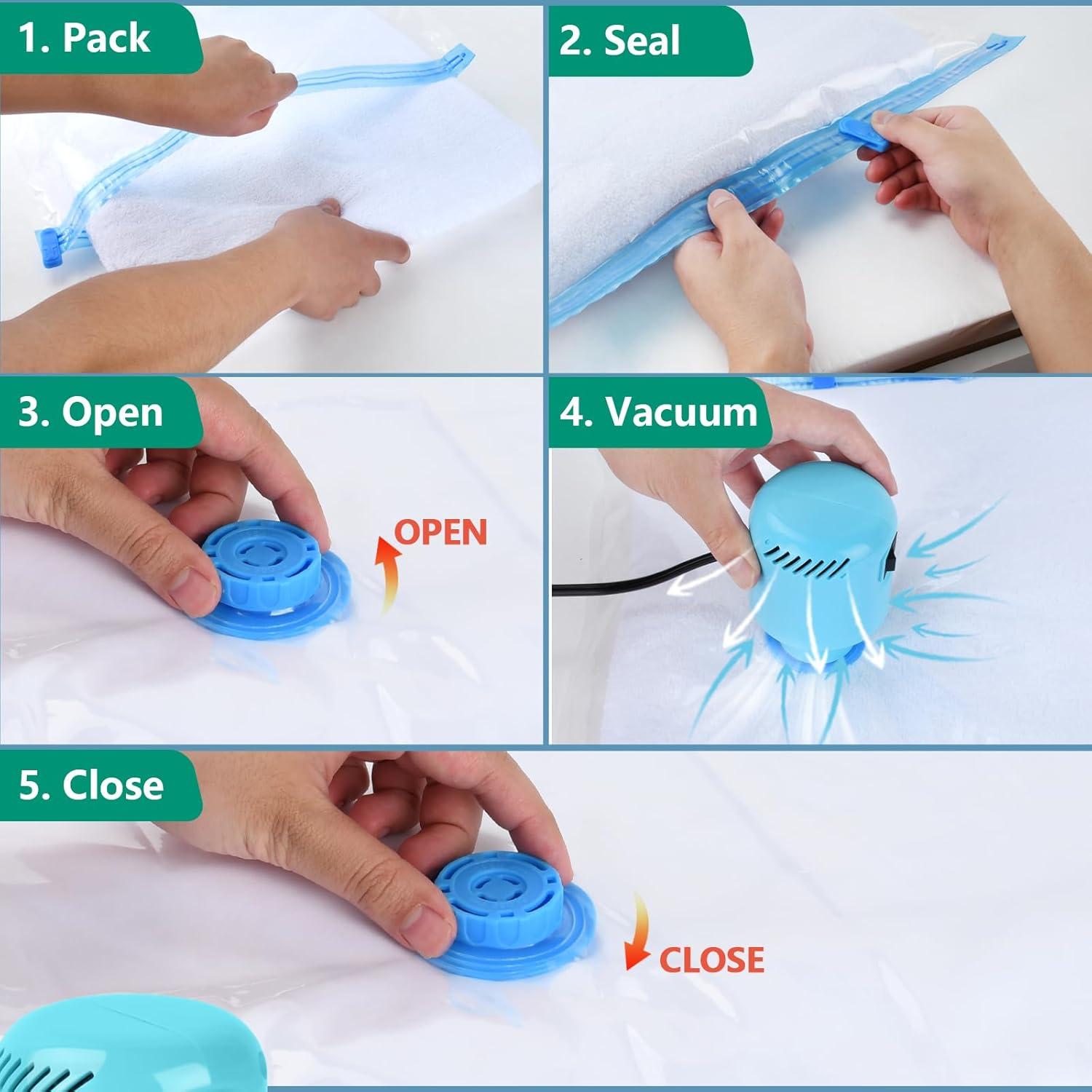 1. Pack

2. Seal

3. Open

OPEN

4. Vacuum

5. Close

CLOSE