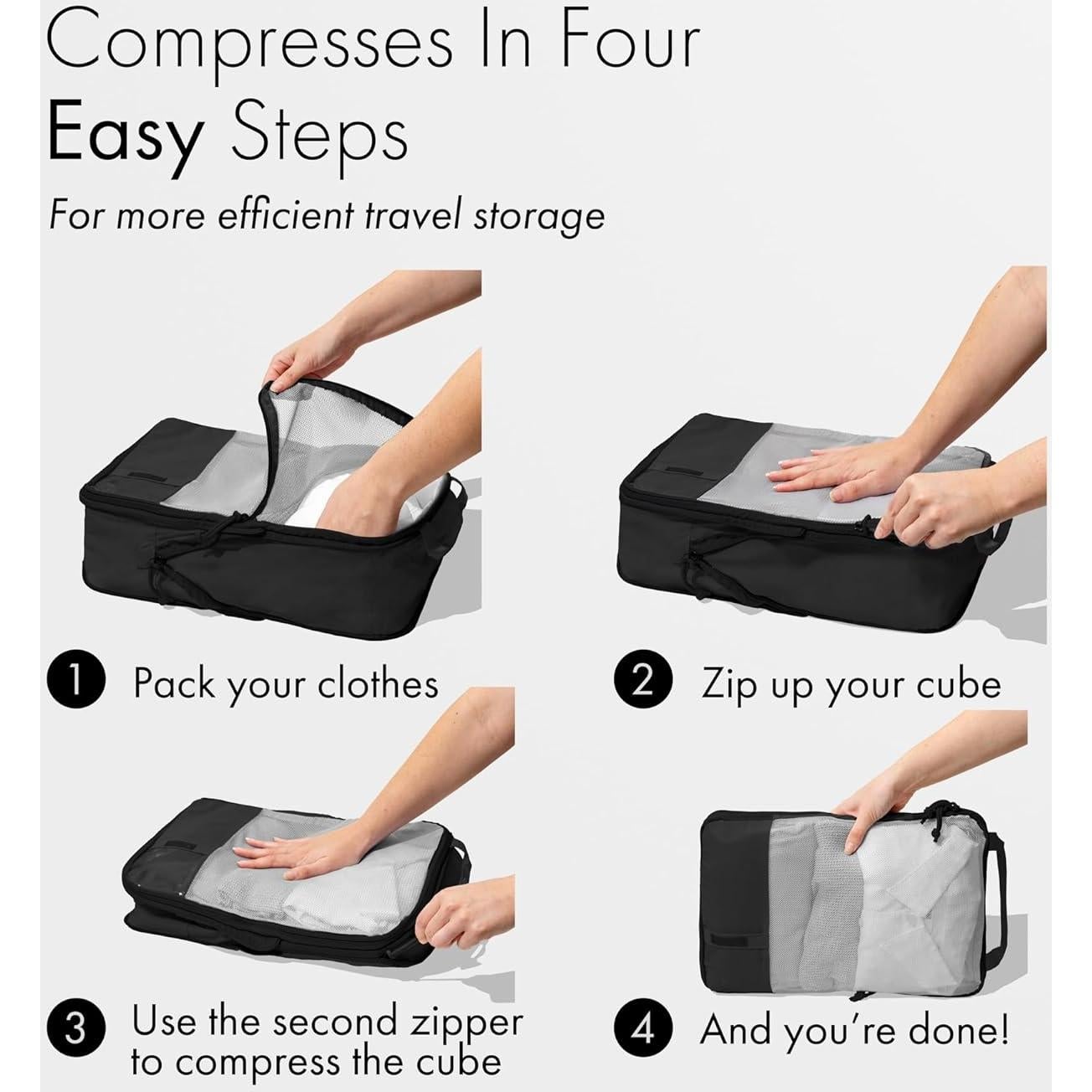 Compresses In Four
Easy Steps

For more efficient travel storage

1 Pack your clothes

2 Zip up your cube

3 Use the second zipper to compress the cube

4 And you're done!