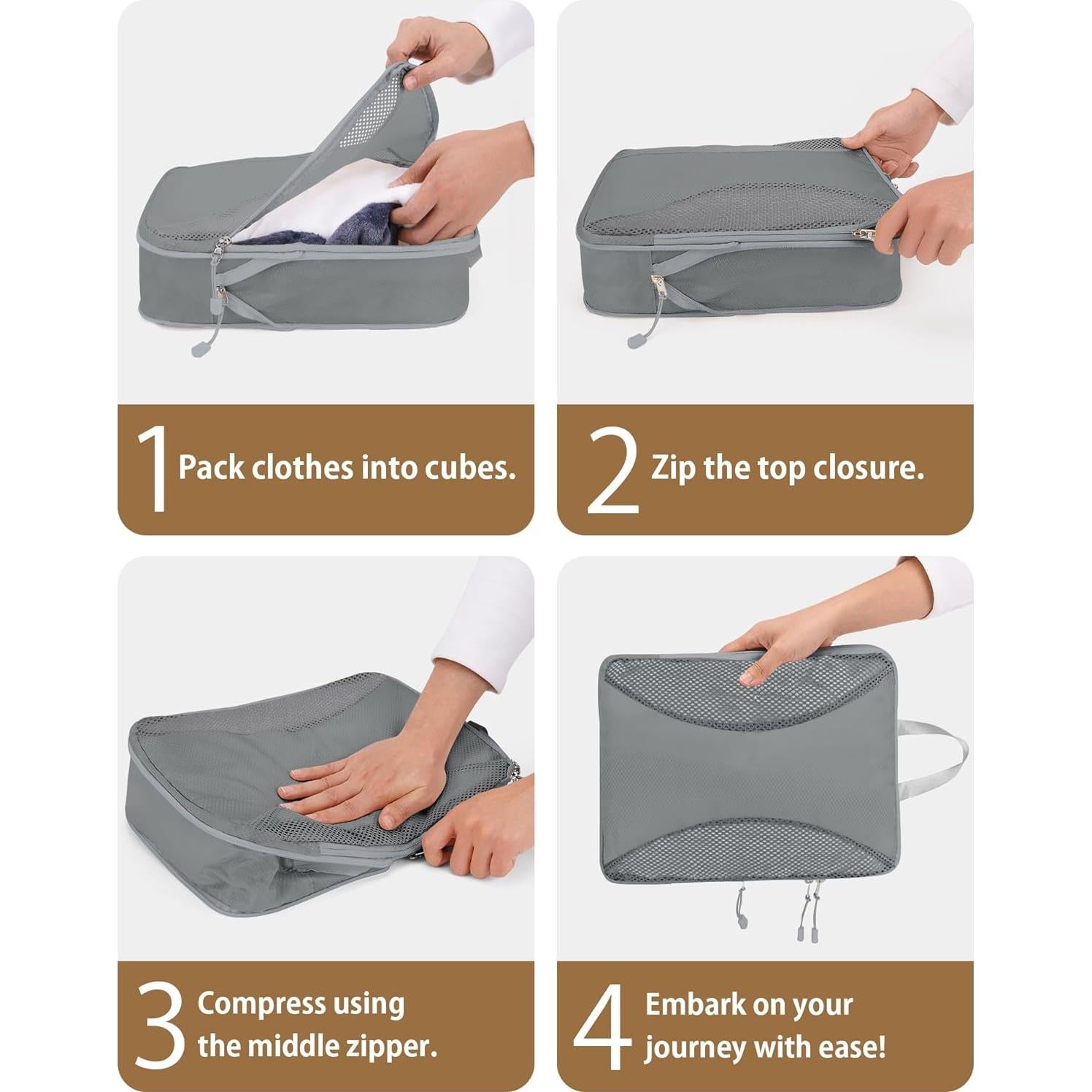 1 Pack clothes into cubes.

2 Zip the top closure.

3 Compress using the middle zipper.

4 Embark on your journey with ease!