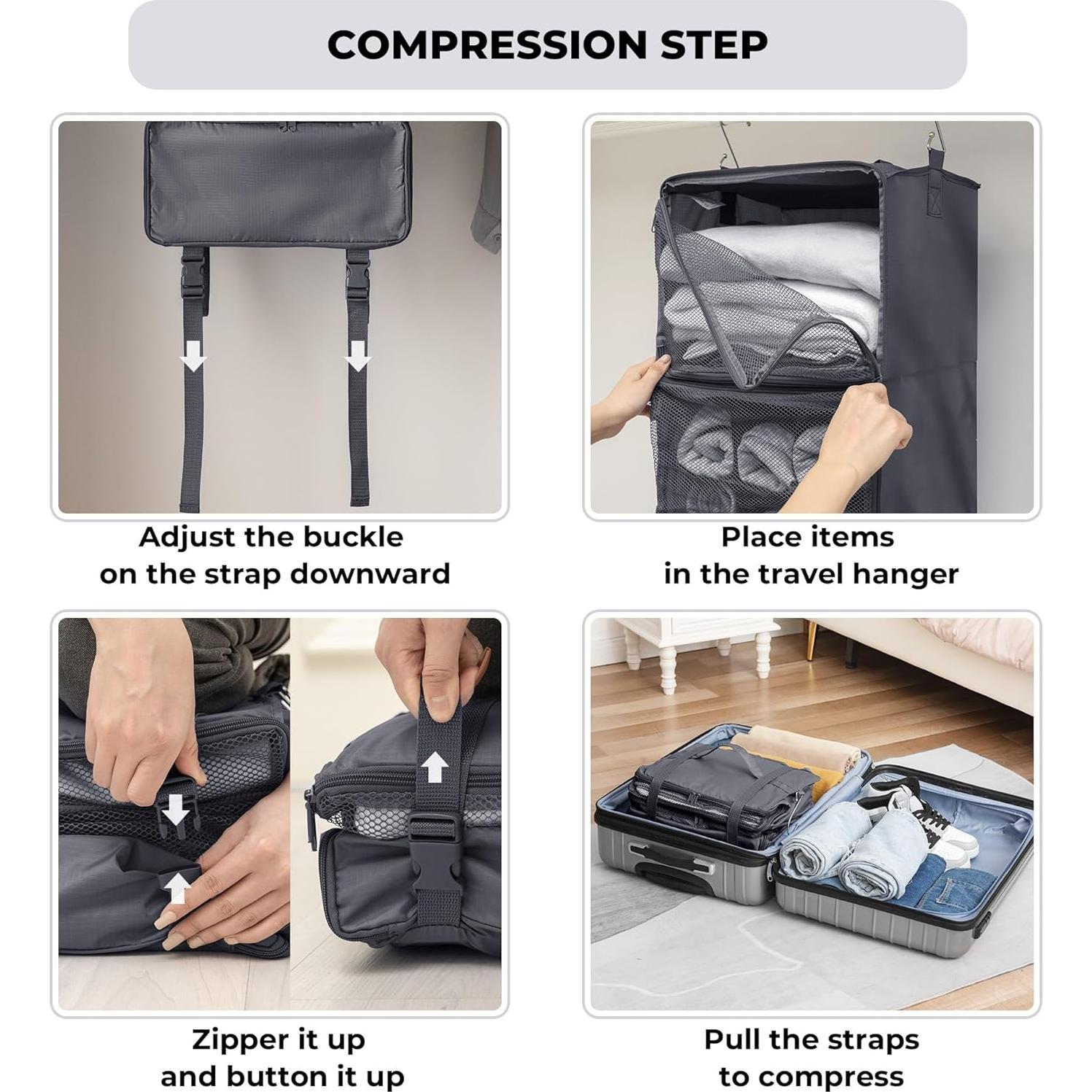 COMPRESSION STEP

Adjust the buckle on the strap downward

Place items in the travel hanger

Zipper it up and button it up

Pull the straps to compress