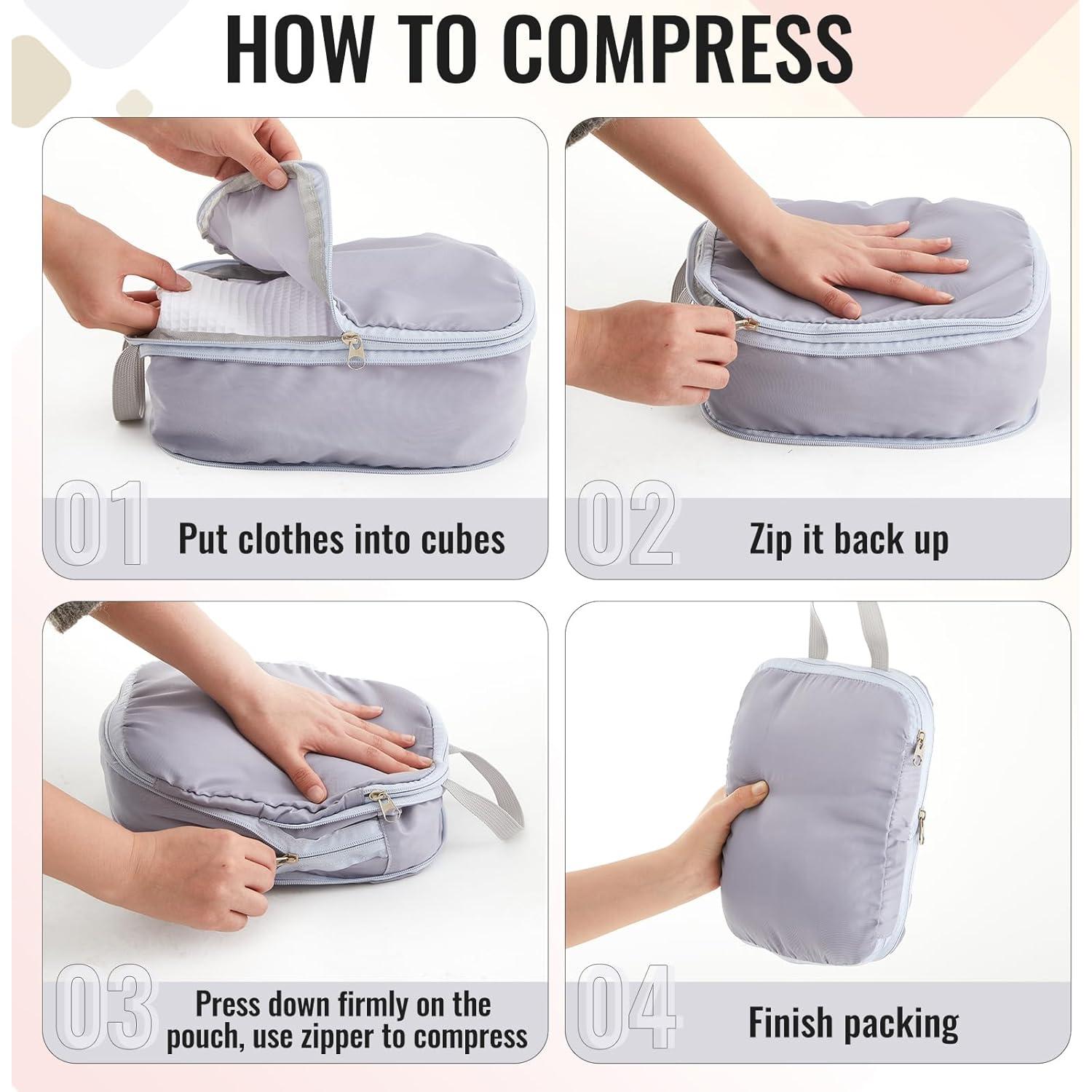 HOW TO COMPRESS

01 Put clothes into cubes

02 Zip it back up

03 Press down firmly on the pouch, use zipper to compress

04 Finish packing