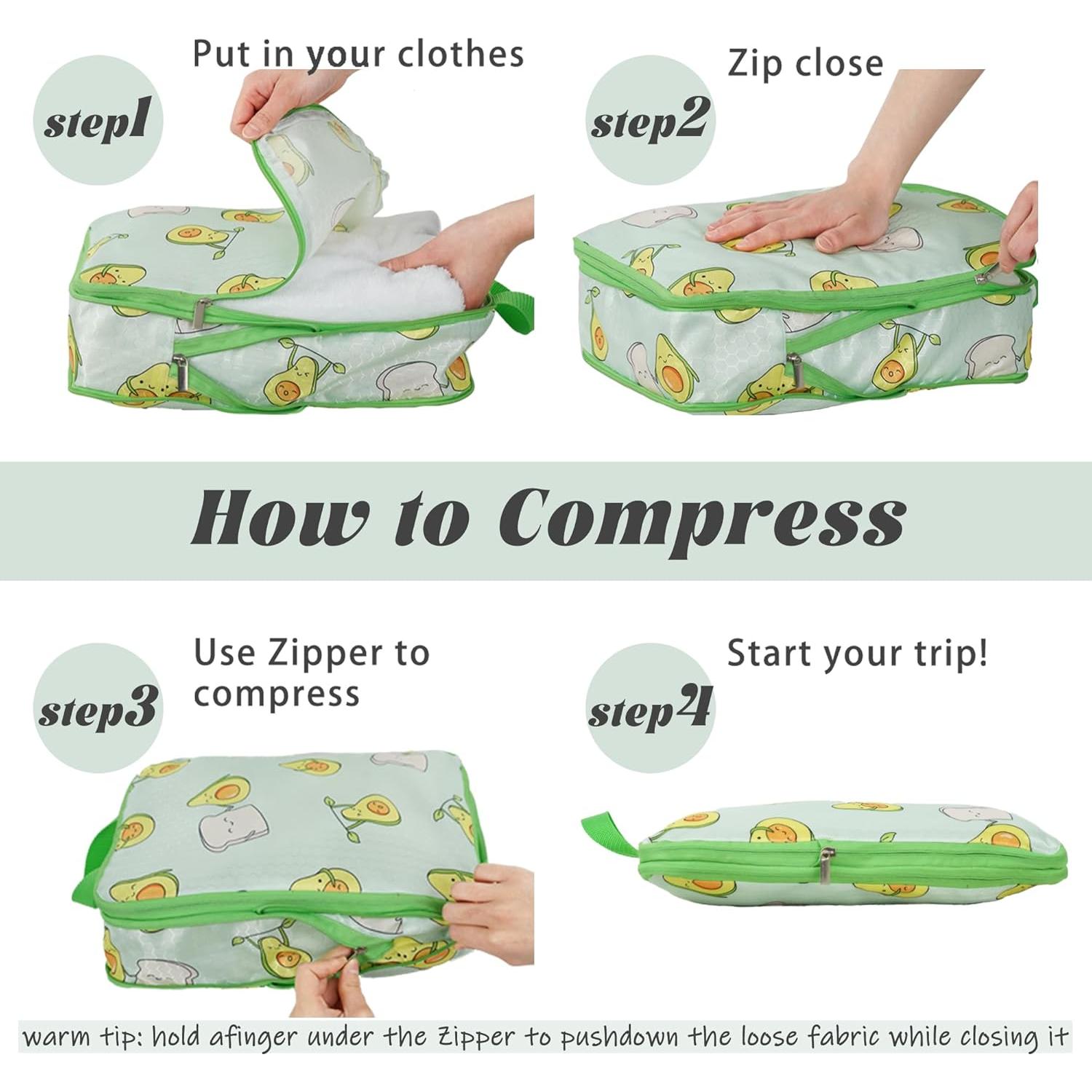 step1

Put in your clothes

step2

Zip close

How to Compress

step3

Use Zipper to compress

step4

Start your trip!

warm tip: hold afinger under the Zipper to pushdown the loose fabric while closing it