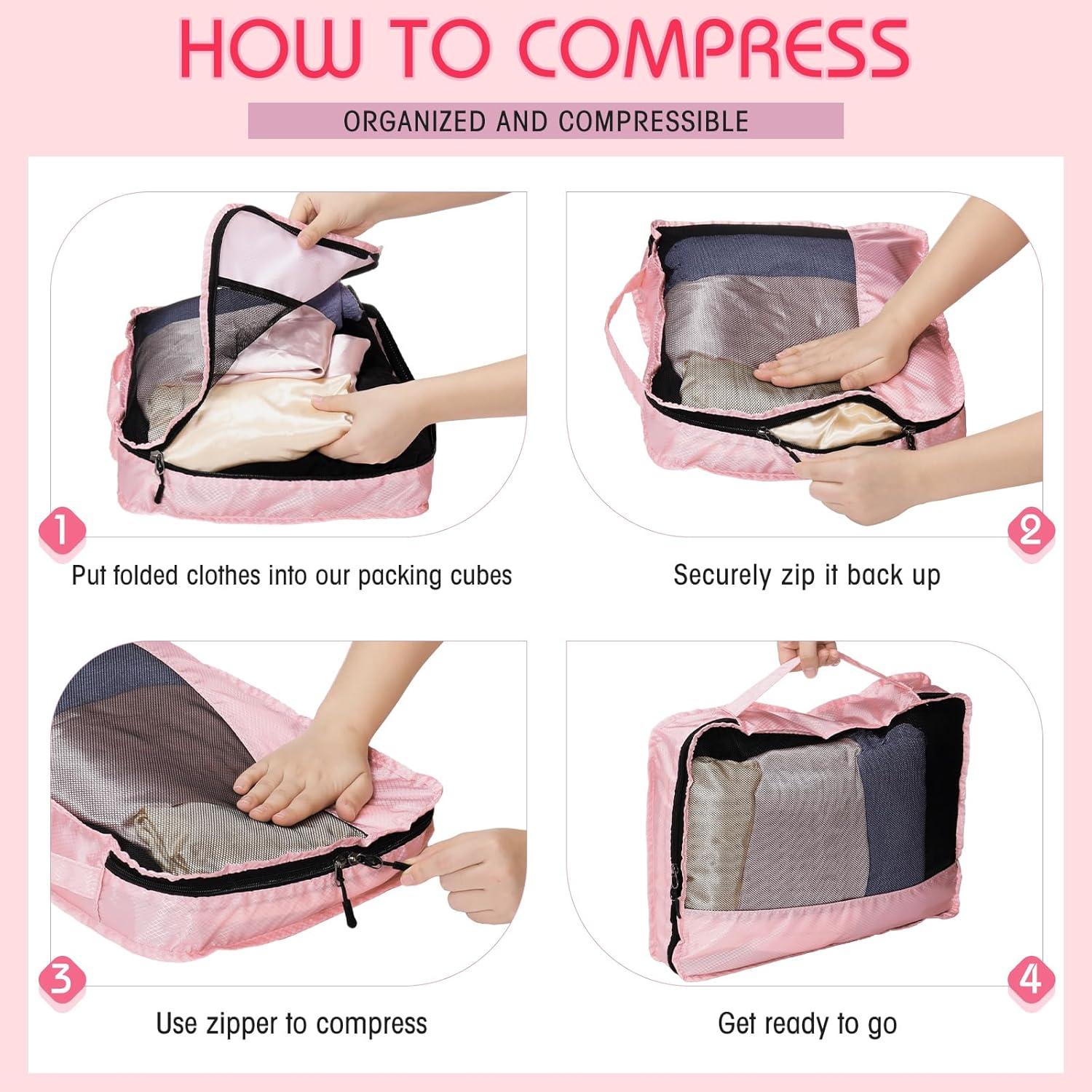 HOW TO COMPRESS

ORGANIZED AND COMPRESSIBLE

1

Put folded clothes into our packing cubes

2

Securely zip it back up

3

Use zipper to compress

4

Get ready to go