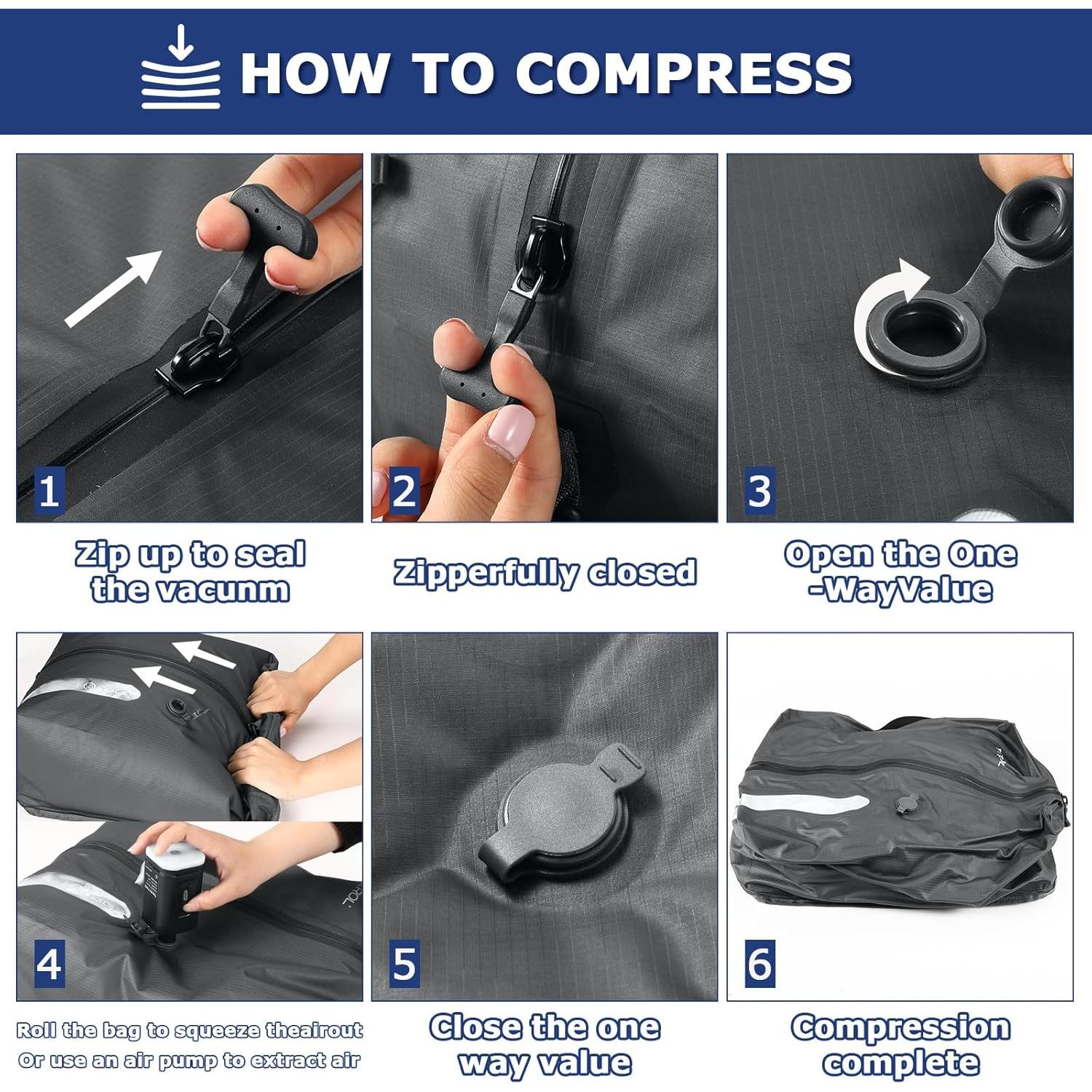 HOW TO COMPRESS

1

Zip up to seal the vacunm

2

Zipperfully closed

3

Open the One -WayValue

4

Roll the bag to squeeze theairout Or use an air pump to extract air

5

Close the one way value

6

Compression complete