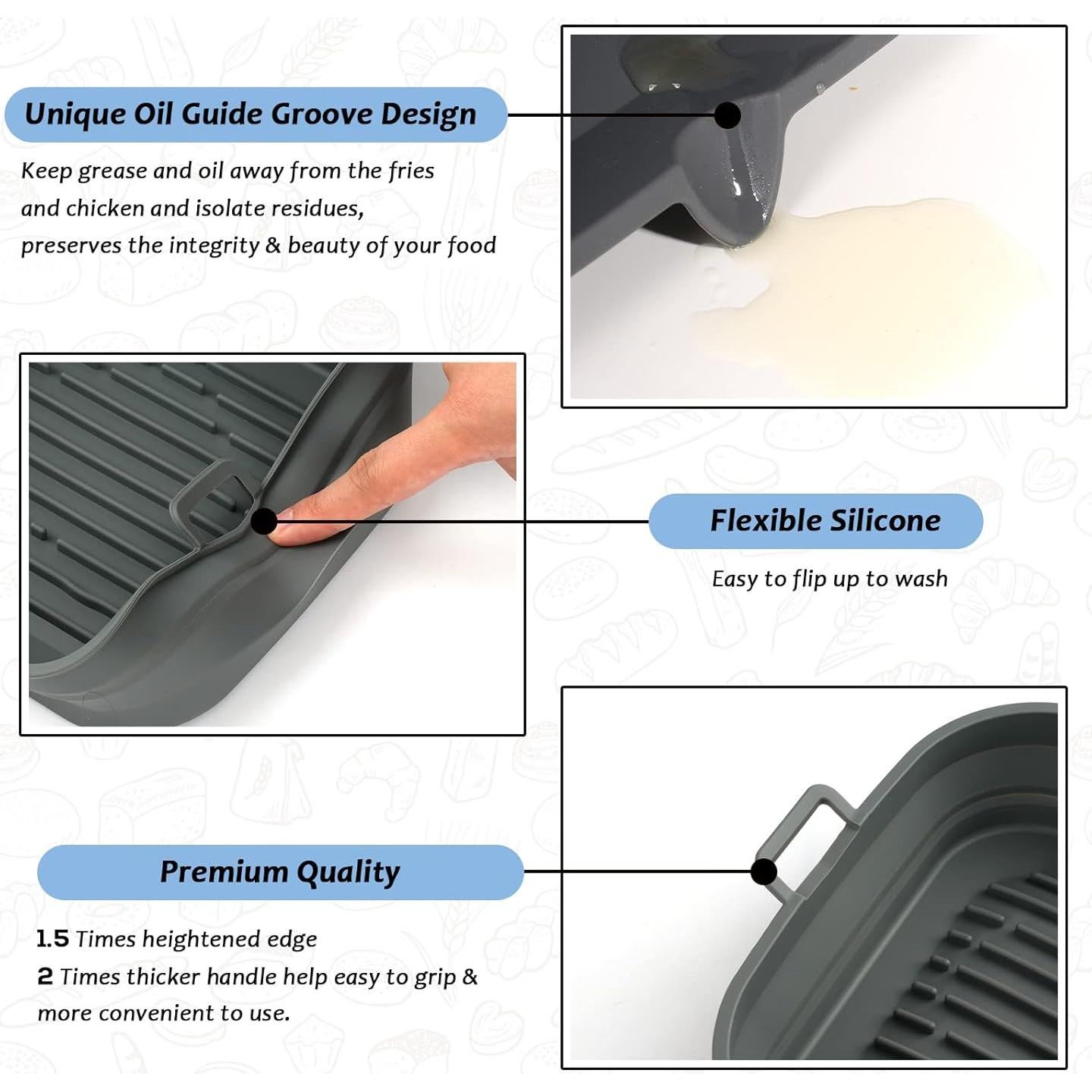 Unique Oil Guide Groove Design

Keep grease and oil away from the fries and chicken and isolate residues, preserves the integrity & beauty of your food

Flexible Silicone

Easy to flip up to wash

Premium Quality

1.5 Times heightened edge
2 Times thicker handle help easy to grip & more convenient to use.