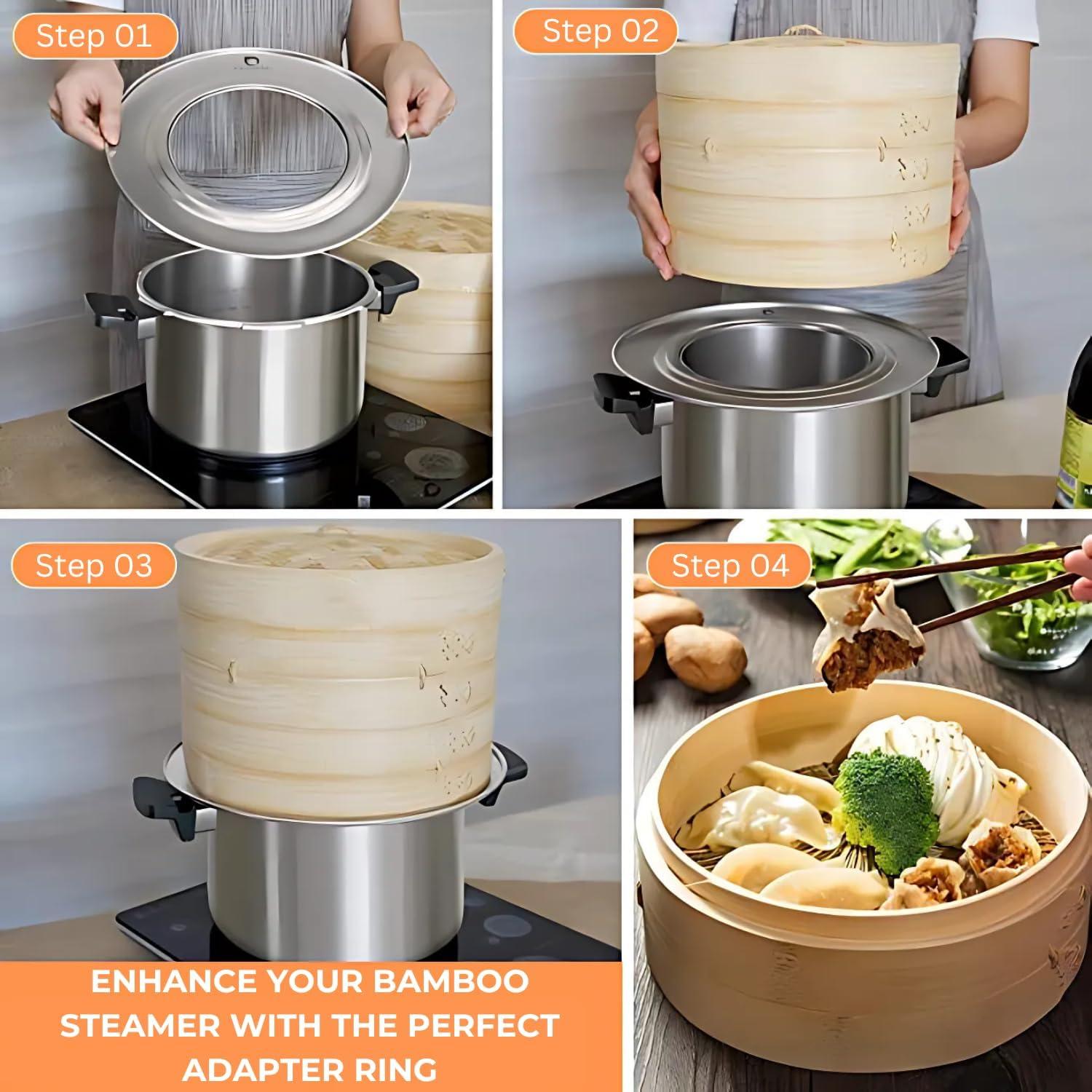 Step 01

Step 02

Step 03

Step 04

ENHANCE YOUR BAMBOO STEAMER WITH THE PERFECT ADAPTER RING