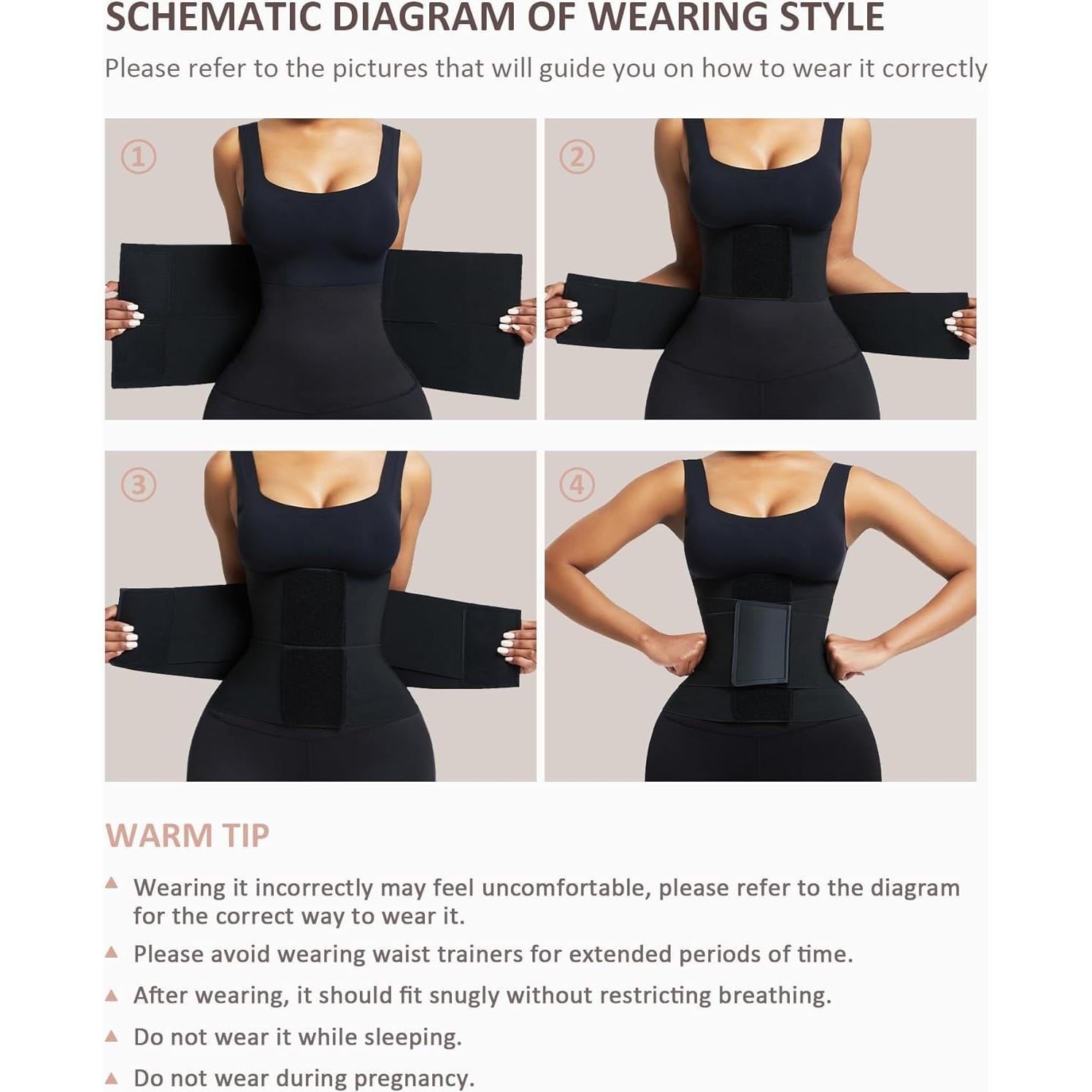 SCHEMATIC DIAGRAM OF WEARING STYLE

Please refer to the pictures that will guide you on how to wear it correctly

①

②

③

④

WARM TIP

▲ Wearing it incorrectly may feel uncomfortable, please refer to the diagram for the correct way to wear it.

▲ Please avoid wearing waist trainers for extended periods of time.

▲ After wearing, it should fit snugly without restricting breathing.

▲ Do not wear it while sleeping.

▲ Do not wear during pregnancy.