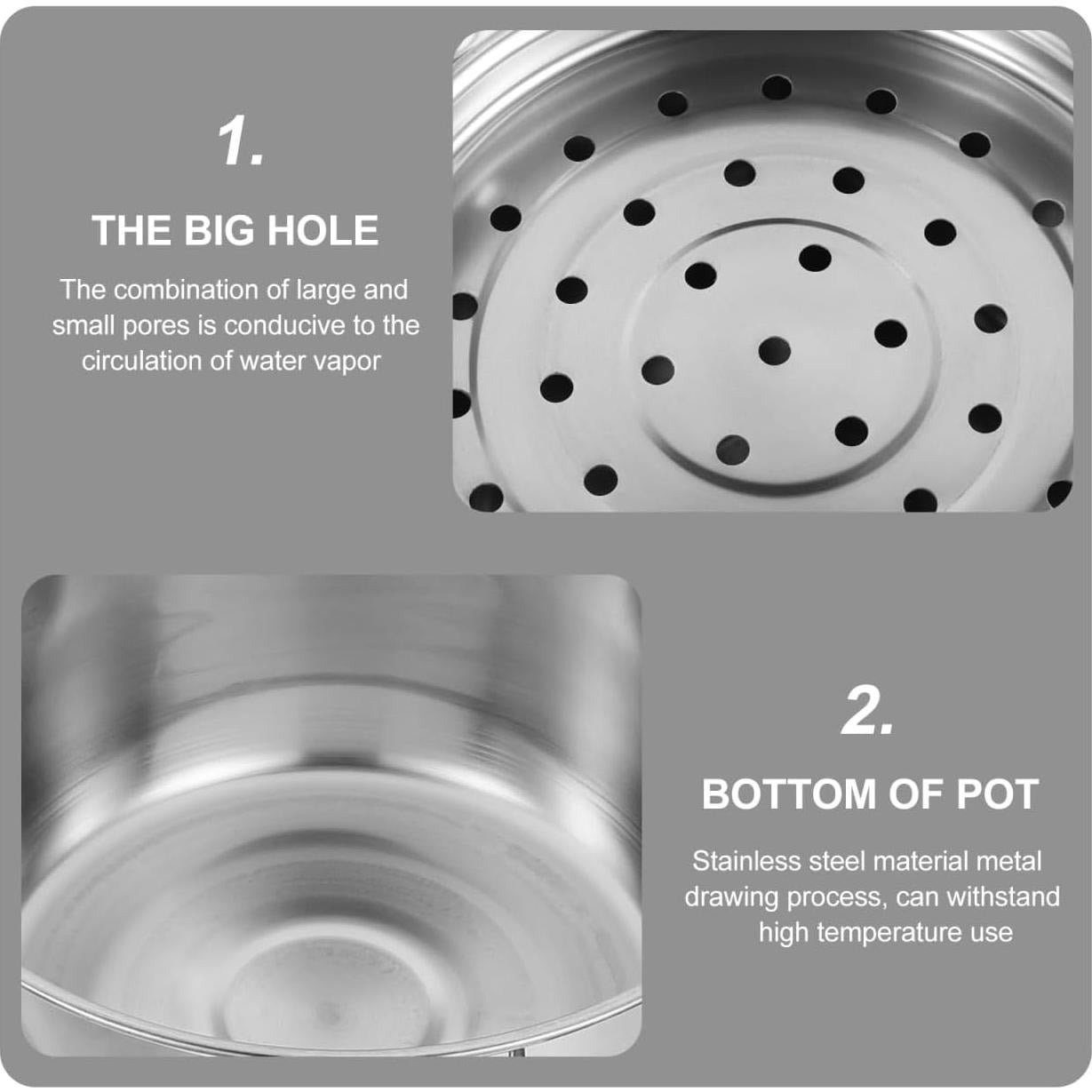 1.

THE BIG HOLE

The combination of large and small pores is conducive to the circulation of water vapor

2.

BOTTOM OF POT

Stainless steel material metal drawing process, can withstand high temperature use